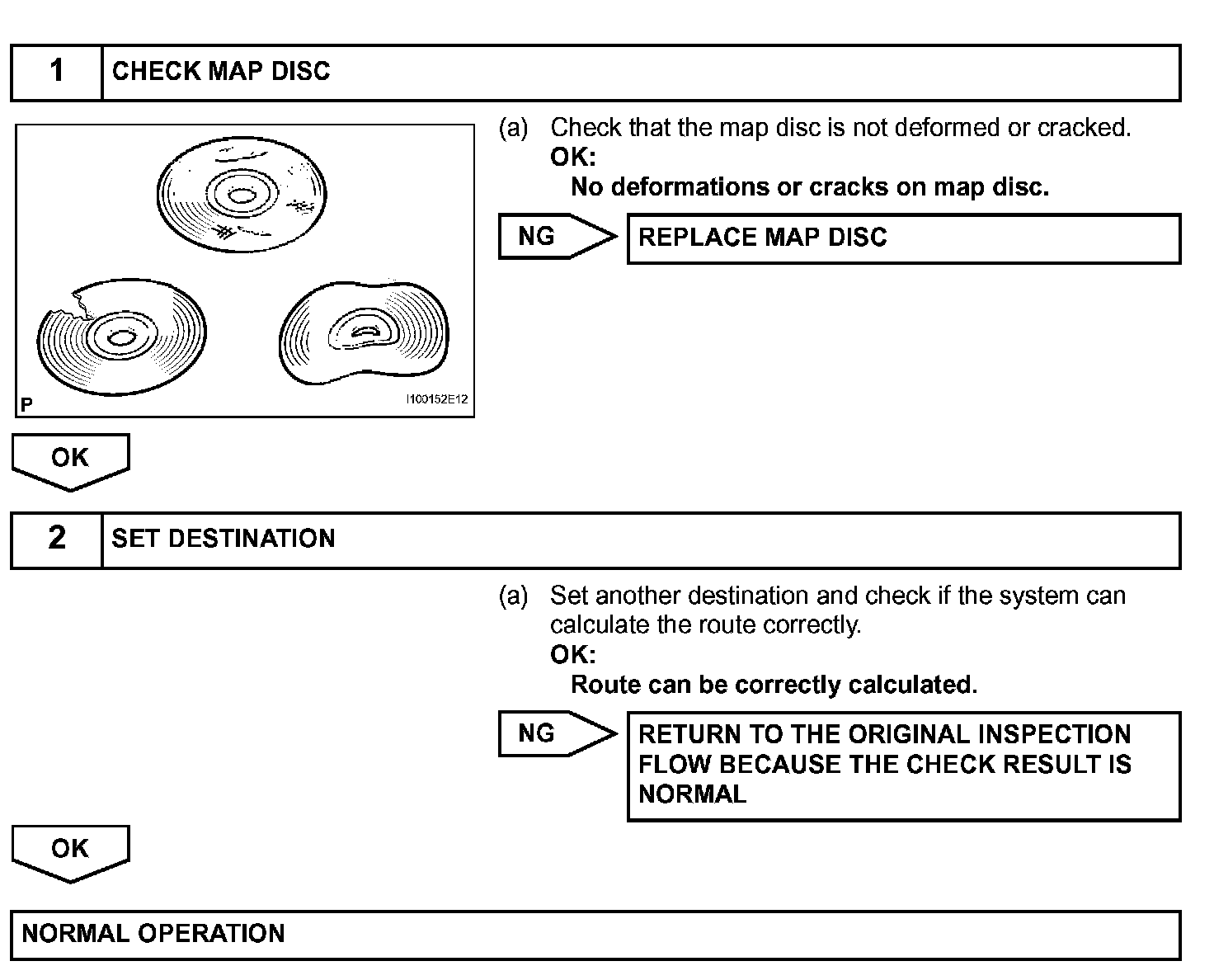 1 CHECK MAP DISC

P I100152E12

(a) Check that the map disc is not deformed or cracked.
OK:
No deformations or cracks on map disc.

NG REPLACE MAP DISC

OK

2 SET DESTINATION

(a) Set another destination and check if the system can calculate the route correctly.
OK:
Route can be correctly calculated.

NG RETURN TO THE ORIGINAL INSPECTION FLOW BECAUSE THE CHECK RESULT IS NORMAL

OK

NORMAL OPERATION