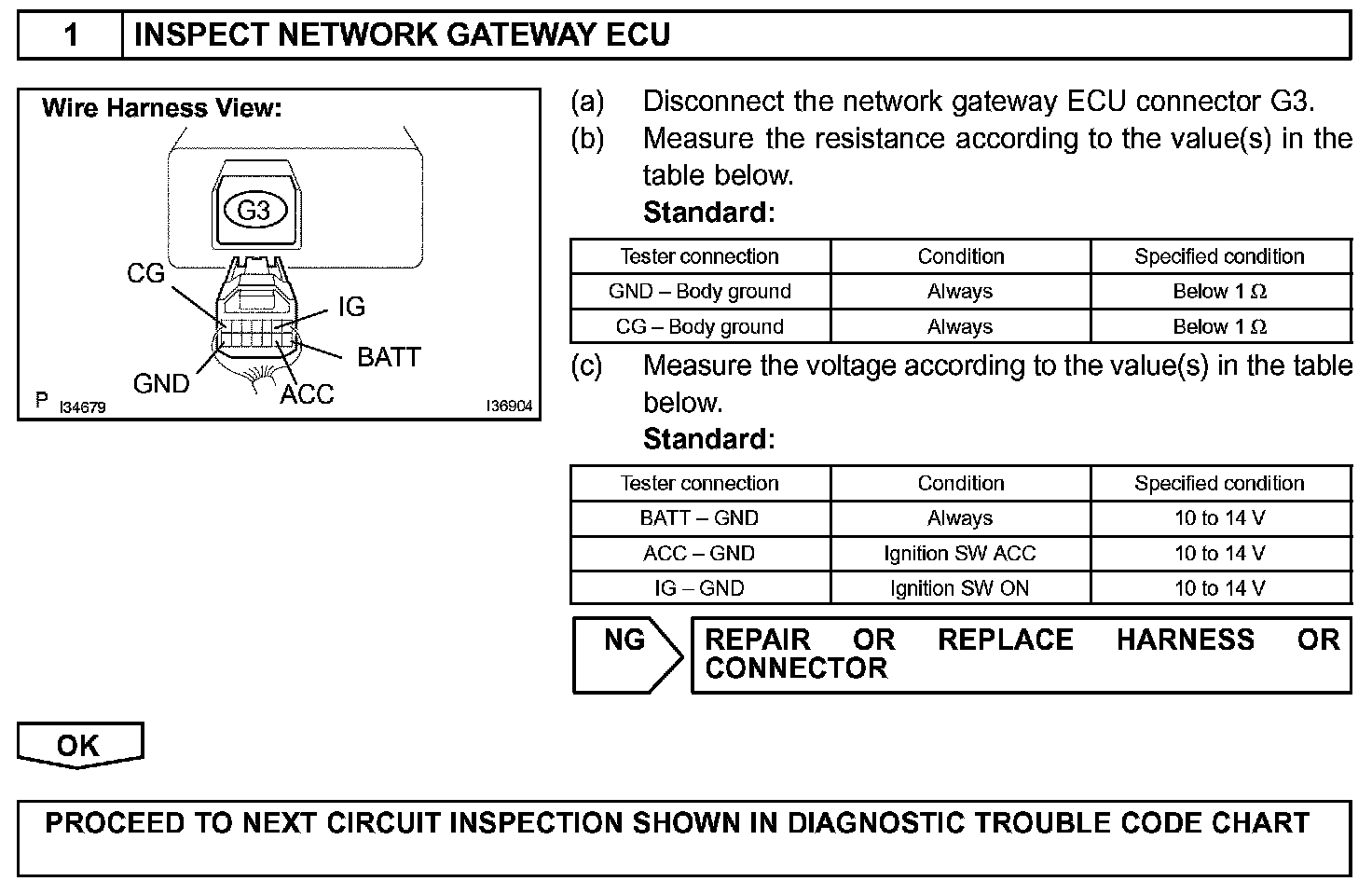 1 INSPECT NETWORK GATEWAY ECU

Wire Harness View:

G3

CG
IG
BATT
GND
ACC

P I34679 I36904

(a) Disconnect the network gateway ECU connector G3.
(b) Measure the resistance according to the value(s) in the table below.
Standard:

| Tester connection | Condition | Specified condition |
|---|---|---|
| GND – Body ground | Always | Below 1 Ω |
| CG – Body ground | Always | Below 1 Ω |

(c) Measure the voltage according to the value(s) in the table below.
Standard:

| Tester connection | Condition | Specified condition |
|---|---|---|
| BATT – GND | Always | 10 to 14 V |
| ACC – GND | Ignition SW ACC | 10 to 14 V |
| IG – GND | Ignition SW ON | 10 to 14 V |

NG REPAIR OR REPLACE HARNESS OR CONNECTOR

OK

PROCEED TO NEXT CIRCUIT INSPECTION SHOWN IN DIAGNOSTIC TROUBLE CODE CHART