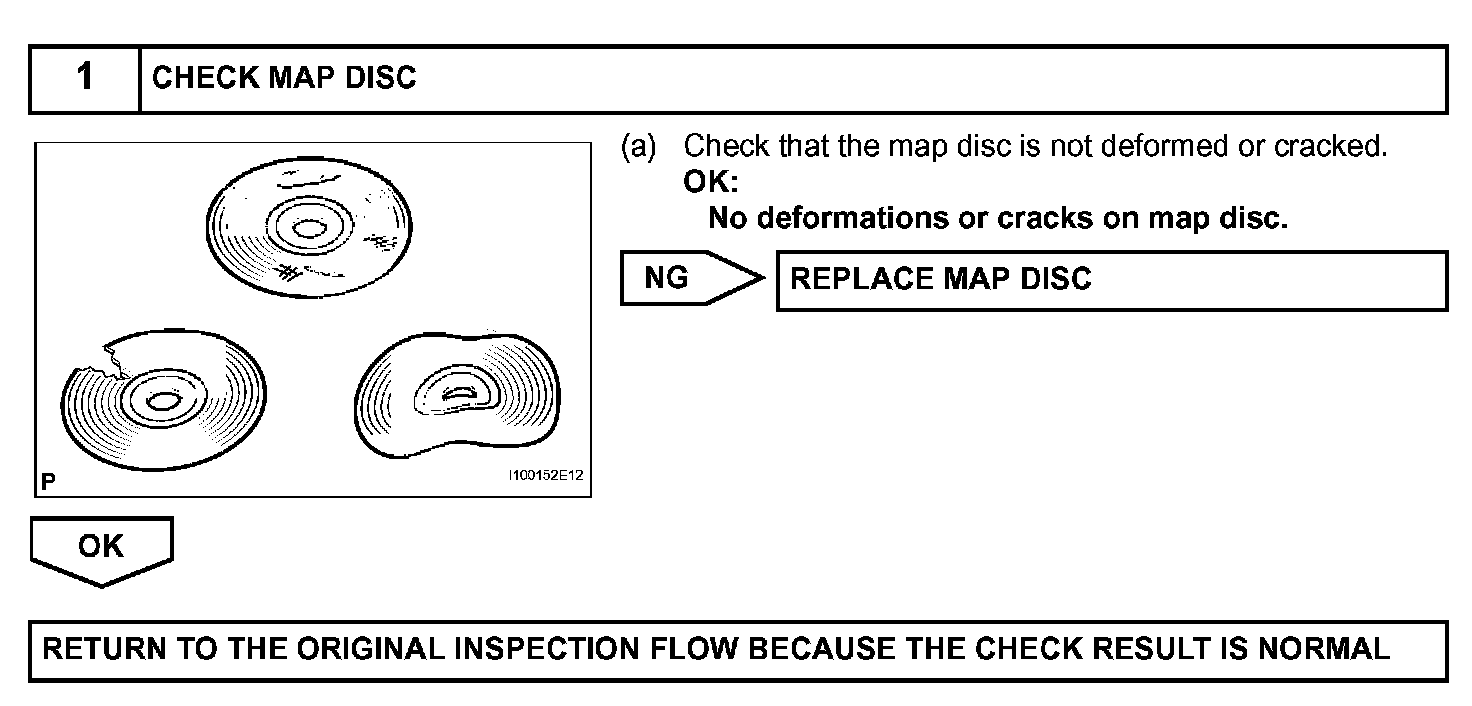 1 CHECK MAP DISC

P

I100152E12

(a) Check that the map disc is not deformed or cracked.
OK:
No deformations or cracks on map disc.

NG

REPLACE MAP DISC

OK

RETURN TO THE ORIGINAL INSPECTION FLOW BECAUSE THE CHECK RESULT IS NORMAL