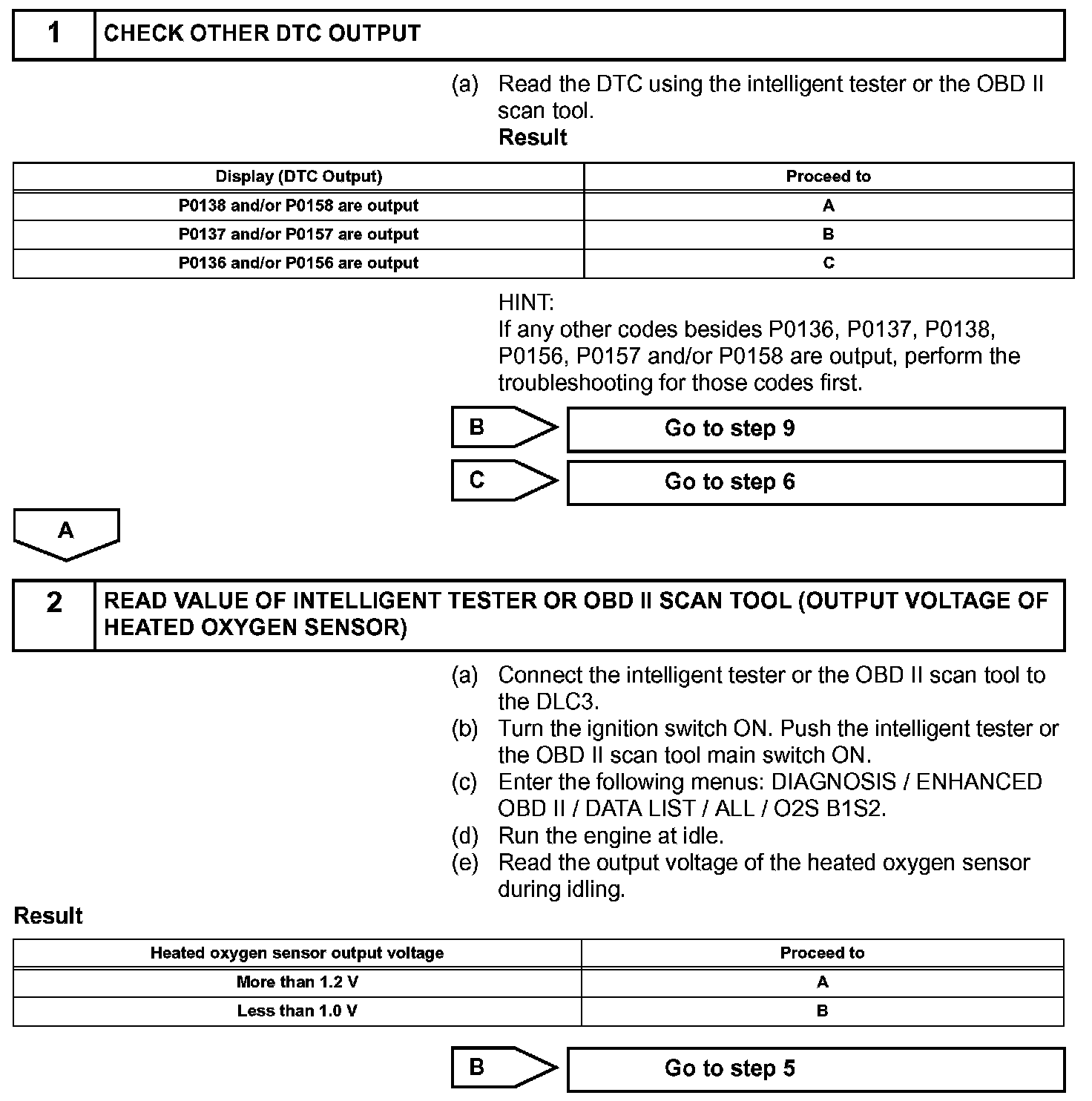 1 CHECK OTHER DTC OUTPUT

(a) Read the DTC using the intelligent tester or the OBD II scan tool.

Result

| Display (DTC Output) | Proceed to |
|---|---|
| P0138 and/or P0158 are output | A |
| P0137 and/or P0157 are output | B |
| P0136 and/or P0156 are output | C |

HINT:
If any other codes besides P0136, P0137, P0138, P0156, P0157 and/or P0158 are output, perform the troubleshooting for those codes first.

B Go to step 9

C Go to step 6

A

2 READ VALUE OF INTELLIGENT TESTER OR OBD II SCAN TOOL (OUTPUT VOLTAGE OF HEATED OXYGEN SENSOR)

(a) Connect the intelligent tester or the OBD II scan tool to the DLC3.
(b) Turn the ignition switch ON. Push the intelligent tester or the OBD II scan tool main switch ON.
(c) Enter the following menus: DIAGNOSIS / ENHANCED OBD II / DATA LIST / ALL / O2S B1S2.
(d) Run the engine at idle.
(e) Read the output voltage of the heated oxygen sensor during idling.

Result

| Heated oxygen sensor output voltage | Proceed to |
|---|---|
| More than 1.2 V | A |
| Less than 1.0 V | B |

B Go to step 5