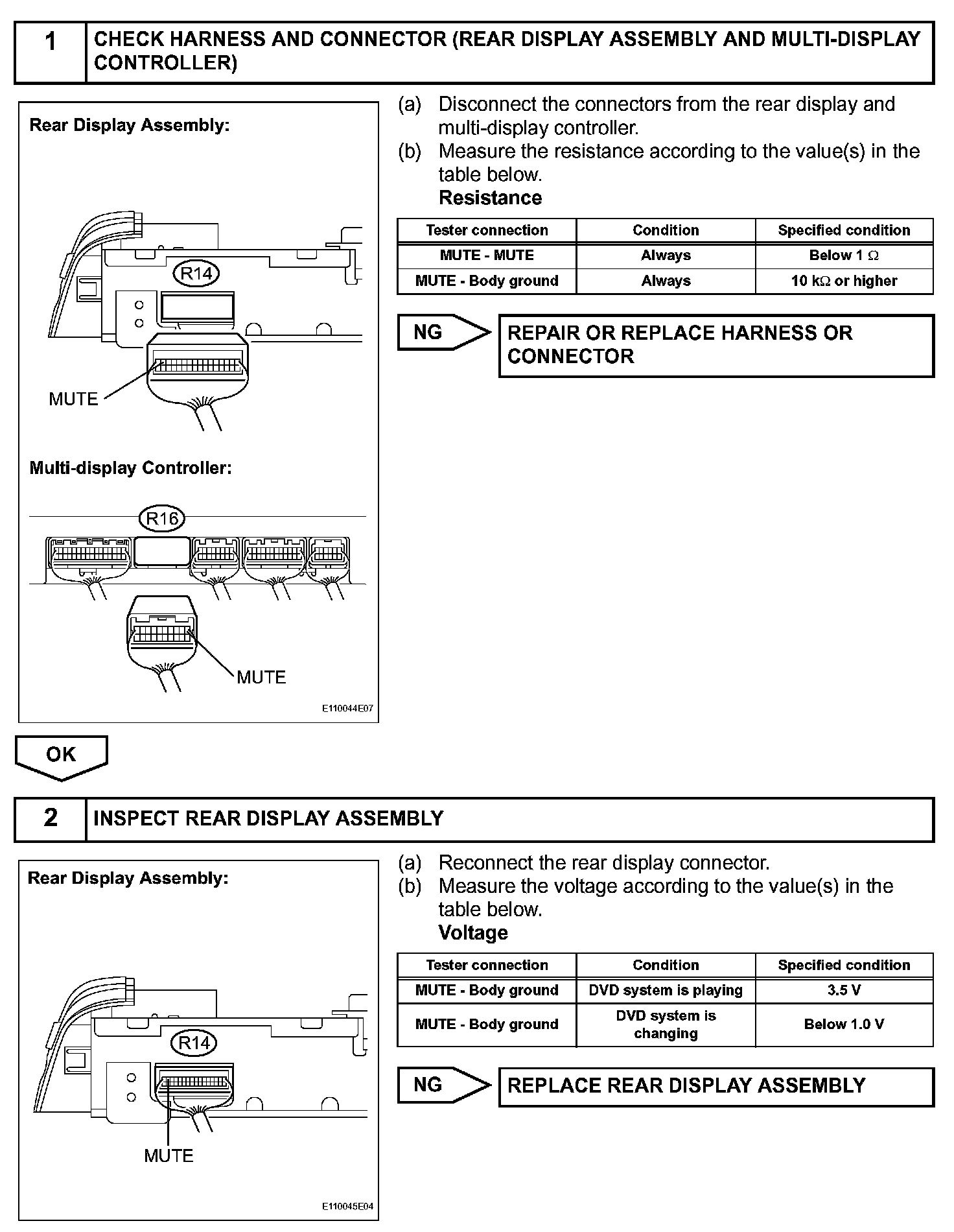 1 CHECK HARNESS AND CONNECTOR (REAR DISPLAY ASSEMBLY AND MULTI-DISPLAY CONTROLLER)

Rear Display Assembly:

R14

MUTE

Multi-display Controller:

R16

MUTE

E110044E07

(a) Disconnect the connectors from the rear display and multi-display controller.
(b) Measure the resistance according to the value(s) in the table below.
Resistance

| Tester connection | Condition | Specified condition |
|---|---|---|
| MUTE - MUTE | Always | Below 1 $\Omega$ |
| MUTE - Body ground | Always | 10 k$\Omega$ or higher |

NG

REPAIR OR REPLACE HARNESS OR CONNECTOR

OK

2 INSPECT REAR DISPLAY ASSEMBLY

Rear Display Assembly:

R14

MUTE

E110045E04

(a) Reconnect the rear display connector.
(b) Measure the voltage according to the value(s) in the table below.
Voltage

| Tester connection | Condition | Specified condition |
|---|---|---|
| MUTE - Body ground | DVD system is playing | 3.5 V |
| MUTE - Body ground | DVD system is changing | Below 1.0 V |

NG

REPLACE REAR DISPLAY ASSEMBLY