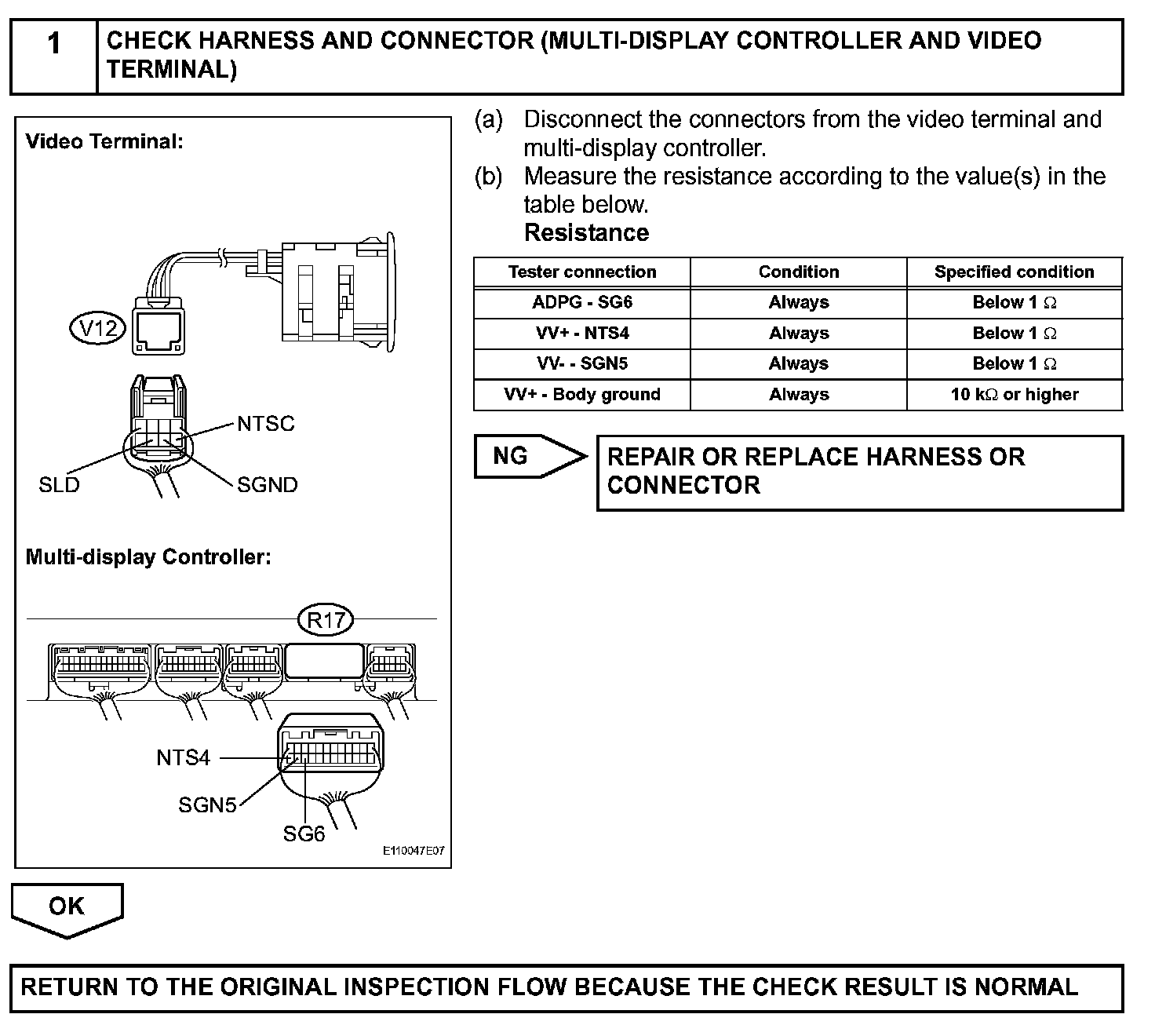 1 CHECK HARNESS AND CONNECTOR (MULTI-DISPLAY CONTROLLER AND VIDEO TERMINAL)

Video Terminal:

V12

NTSC

SLD

SGND

Multi-display Controller:

R17

NTS4

SGN5

SG6

E110047E07

(a) Disconnect the connectors from the video terminal and multi-display controller.
(b) Measure the resistance according to the value(s) in the table below.
Resistance

| Tester connection | Condition | Specified condition |
|---|---|---|
| ADPG - SG6 | Always | Below 1 $\Omega$ |
| VV+ - NTS4 | Always | Below 1 $\Omega$ |
| VV- - SGN5 | Always | Below 1 $\Omega$ |
| VV+ - Body ground | Always | 10 k$\Omega$ or higher |

NG

REPAIR OR REPLACE HARNESS OR CONNECTOR

OK

RETURN TO THE ORIGINAL INSPECTION FLOW BECAUSE THE CHECK RESULT IS NORMAL