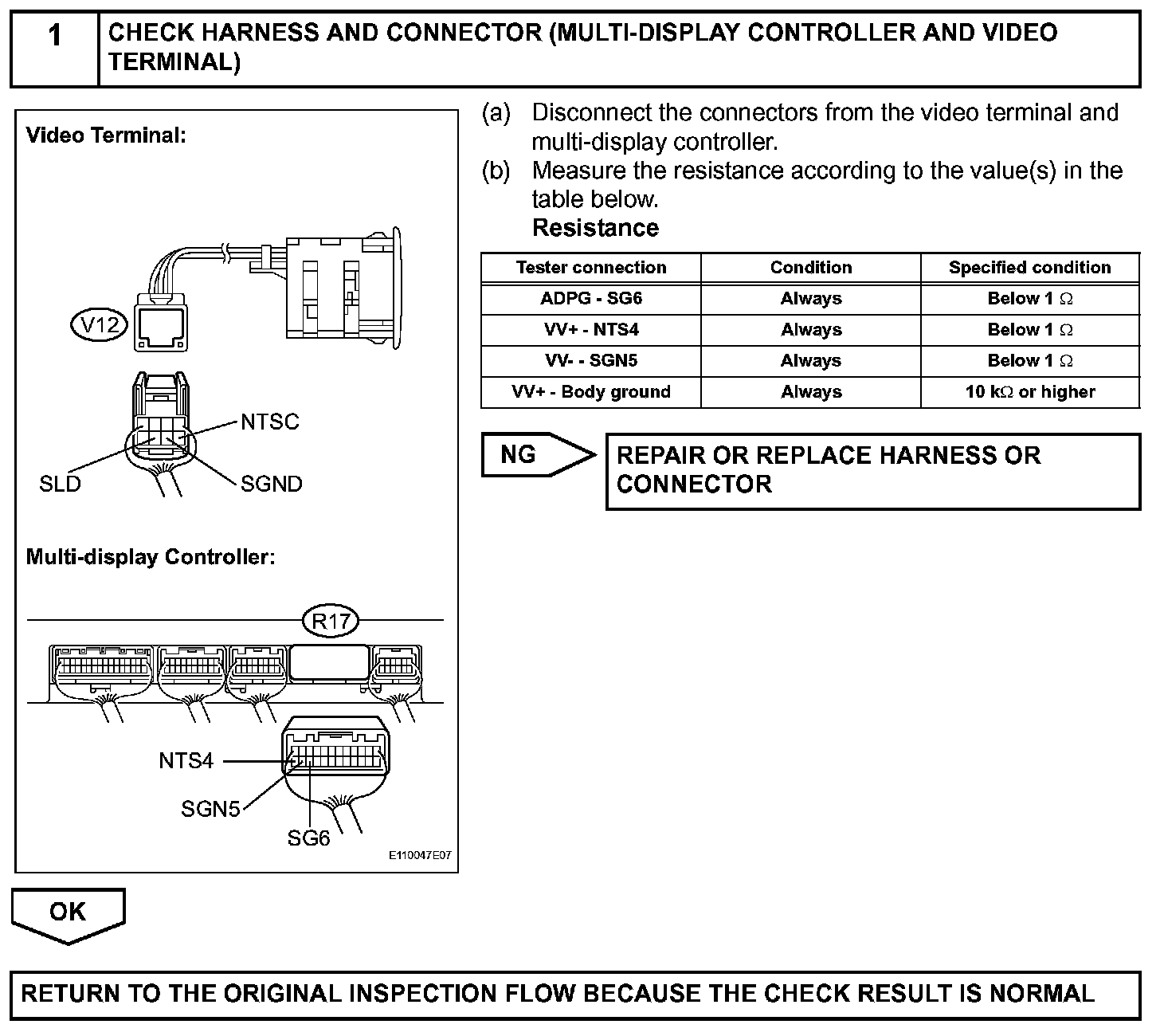 1 CHECK HARNESS AND CONNECTOR (MULTI-DISPLAY CONTROLLER AND VIDEO TERMINAL)

Video Terminal:

V12

NTSC

SLD

SGND

Multi-display Controller:

R17

NTS4

SGN5

SG6

E110047E07

(a) Disconnect the connectors from the video terminal and multi-display controller.

(b) Measure the resistance according to the value(s) in the table below.

Resistance

| Tester connection | Condition | Specified condition |
|---|---|---|
| ADPG - SG6 | Always | Below 1 $\Omega$ |
| VV+ - NTS4 | Always | Below 1 $\Omega$ |
| VV- - SGN5 | Always | Below 1 $\Omega$ |
| VV+ - Body ground | Always | 10 k$\Omega$ or higher |

NG

REPAIR OR REPLACE HARNESS OR CONNECTOR

OK

RETURN TO THE ORIGINAL INSPECTION FLOW BECAUSE THE CHECK RESULT IS NORMAL