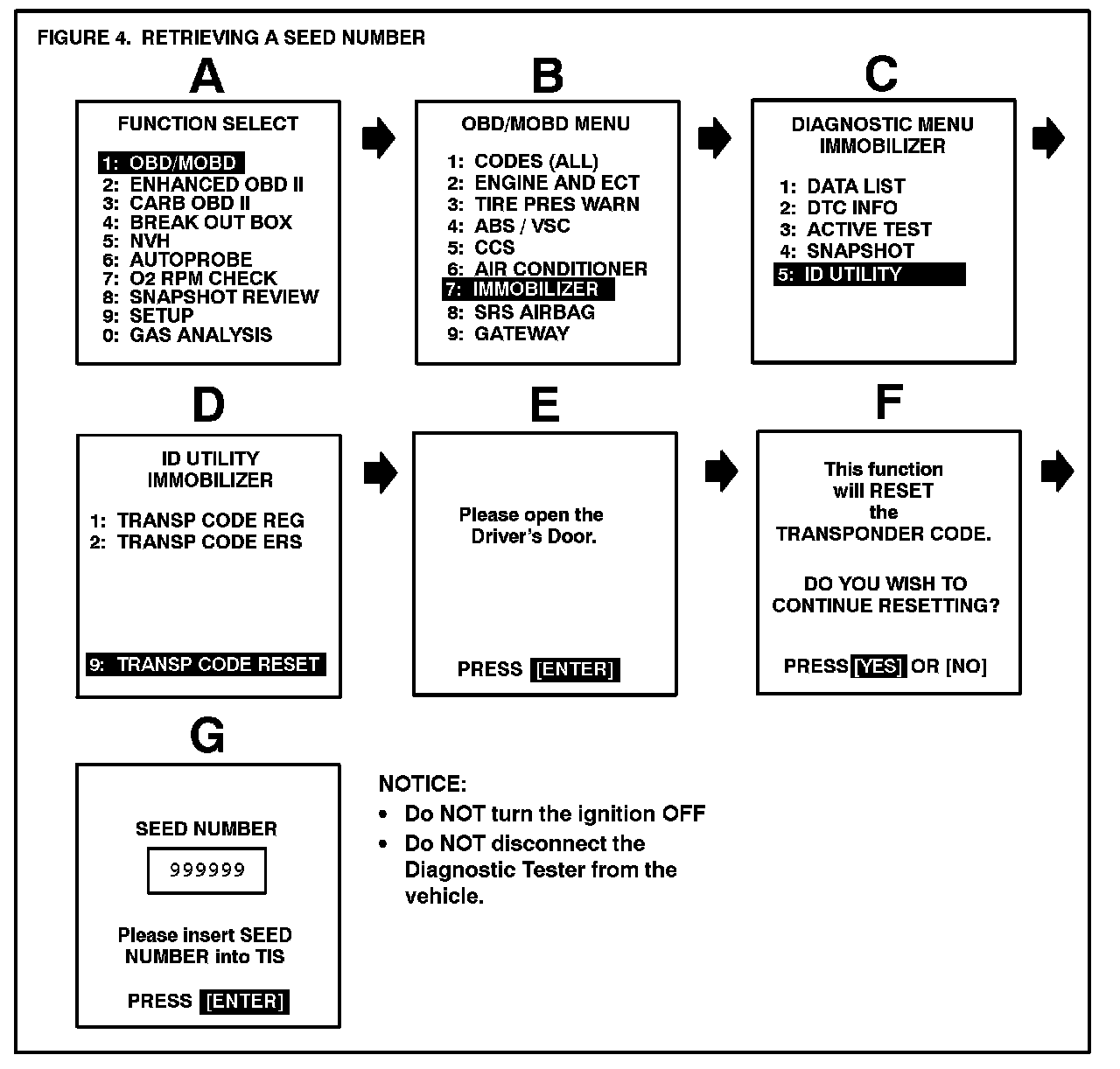 FIGURE 4. RETRIEVING A SEED NUMBER

A

FUNCTION SELECT

1: OBD/MOBD
2: ENHANCED OBD II
3: CARB OBD II
4: BREAK OUT BOX
5: NVH
6: AUTOPROBE
7: O2 RPM CHECK
8: SNAPSHOT REVIEW
9: SETUP
0: GAS ANALYSIS

B

OBD/MOBD MENU

1: CODES (ALL)
2: ENGINE AND ECT
3: TIRE PRES WARN
4: ABS / VSC
5: CCS
6: AIR CONDITIONER
7: IMMOBILIZER
8: SRS AIRBAG
9: GATEWAY

C

DIAGNOSTIC MENU
IMMOBILIZER

1: DATA LIST
2: DTC INFO
3: ACTIVE TEST
4: SNAPSHOT
5: ID UTILITY

D

ID UTILITY
IMMOBILIZER

1: TRANSP CODE REG
2: TRANSP CODE ERS

9: TRANSP CODE RESET

E

Please open the Driver's Door.

PRESS [ENTER]

F

This function will RESET the TRANSPONDER CODE.

DO YOU WISH TO CONTINUE RESETTING?

PRESS [YES] OR [NO]

G

SEED NUMBER

999999

Please insert SEED NUMBER into TIS

PRESS [ENTER]

NOTICE:
• Do NOT turn the ignition OFF
• Do NOT disconnect the Diagnostic Tester from the vehicle.