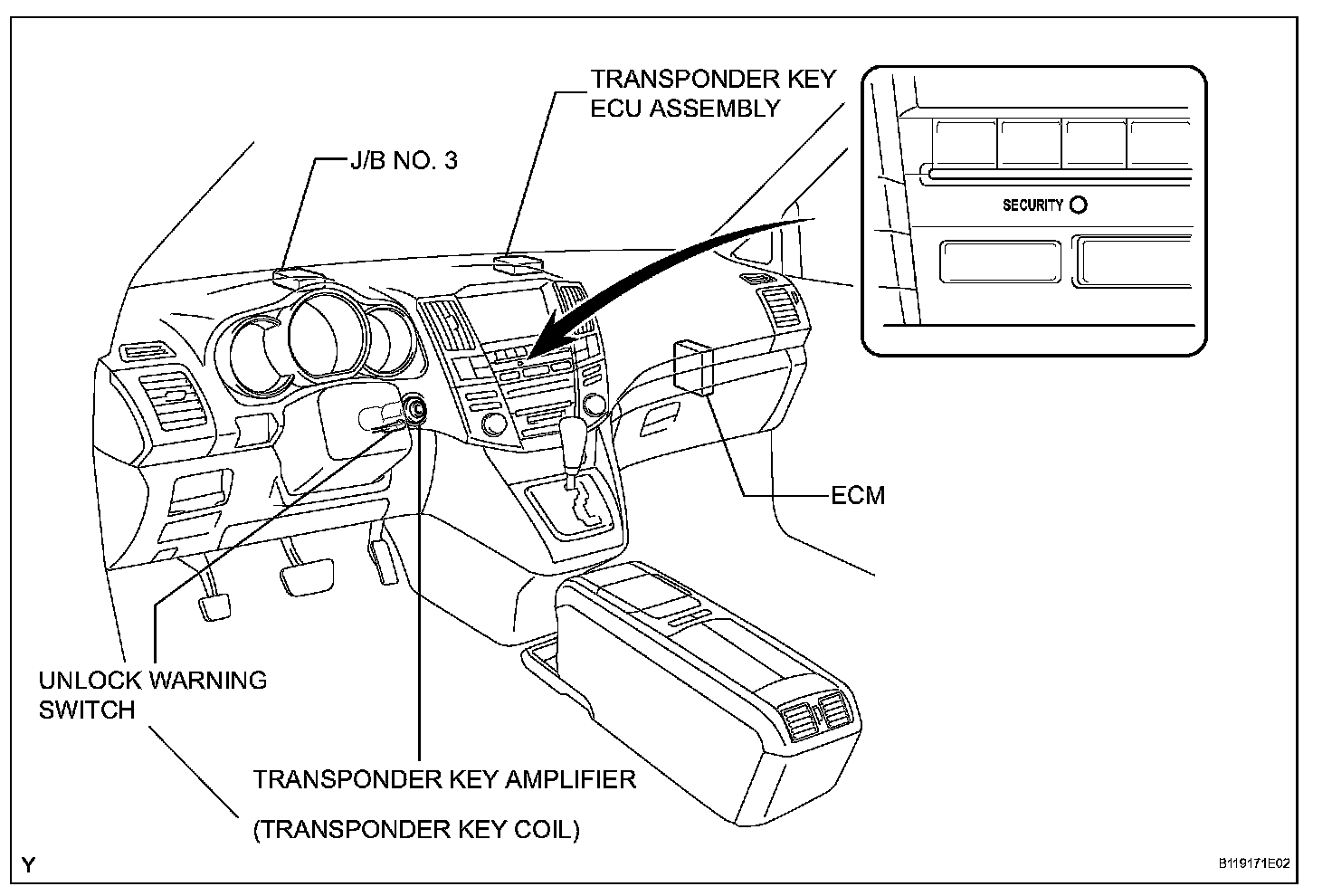 TRANSPONDER KEY ECU ASSEMBLY

J/B NO. 3

SECURITY

ECM

UNLOCK WARNING SWITCH

TRANSPONDER KEY AMPLIFIER

(TRANSPONDER KEY COIL)

Y

B119171E02