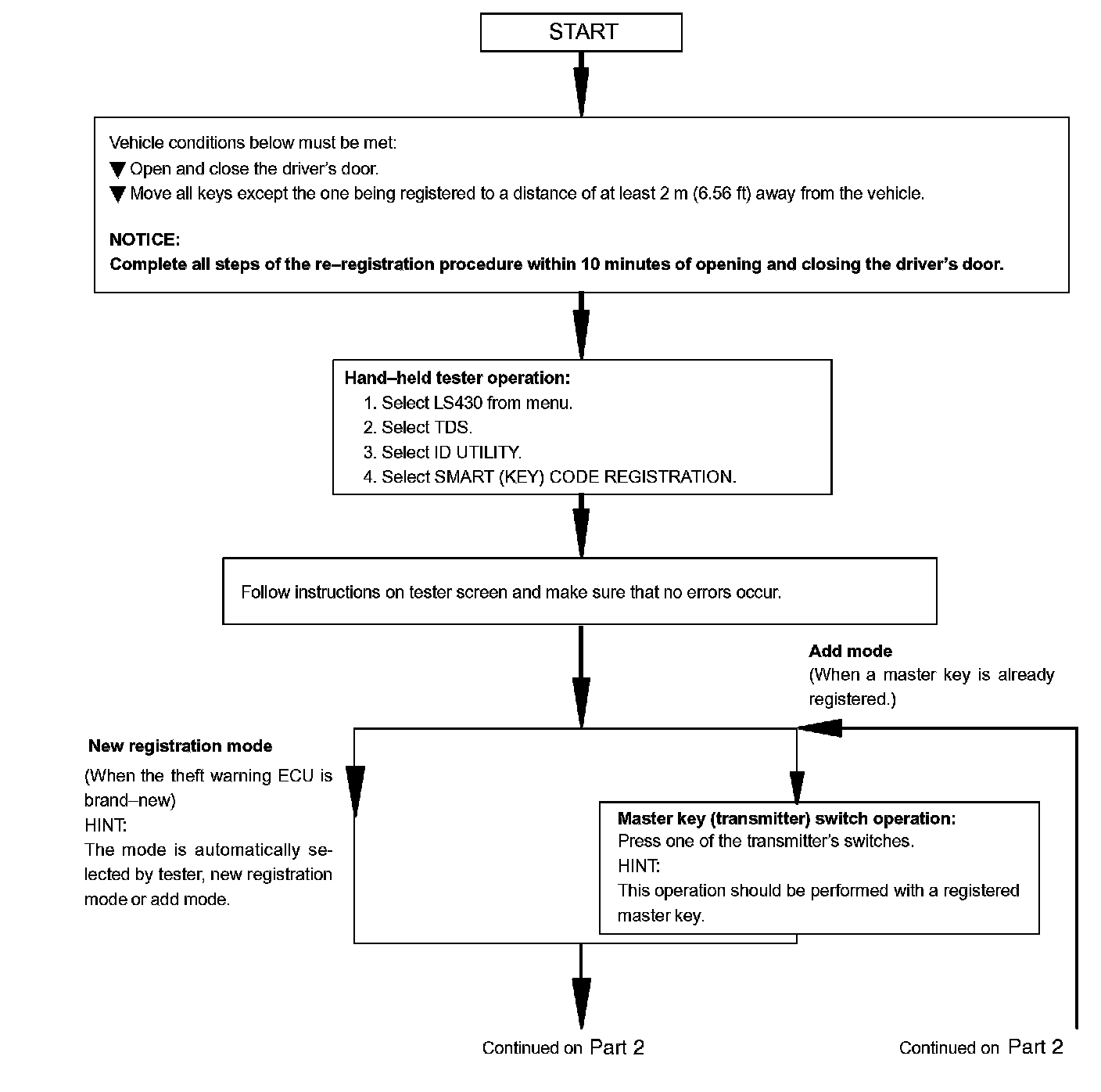 START

Vehicle conditions below must be met:
▼ Open and close the driver's door.
▼ Move all keys except the one being registered to a distance of at least 2 m (6.56 ft) away from the vehicle.

NOTICE:
Complete all steps of the re–registration procedure within 10 minutes of opening and closing the driver's door.

Hand–held tester operation:
1. Select LS430 from menu.
2. Select TDS.
3. Select ID UTILITY.
4. Select SMART (KEY) CODE REGISTRATION.

Follow instructions on tester screen and make sure that no errors occur.

Add mode
(When a master key is already registered.)

New registration mode
(When the theft warning ECU is brand–new)
HINT:
The mode is automatically selected by tester, new registration mode or add mode.

Master key (transmitter) switch operation:
Press one of the transmitter's switches.
HINT:
This operation should be performed with a registered master key.

Continued on Part 2

Continued on Part 2