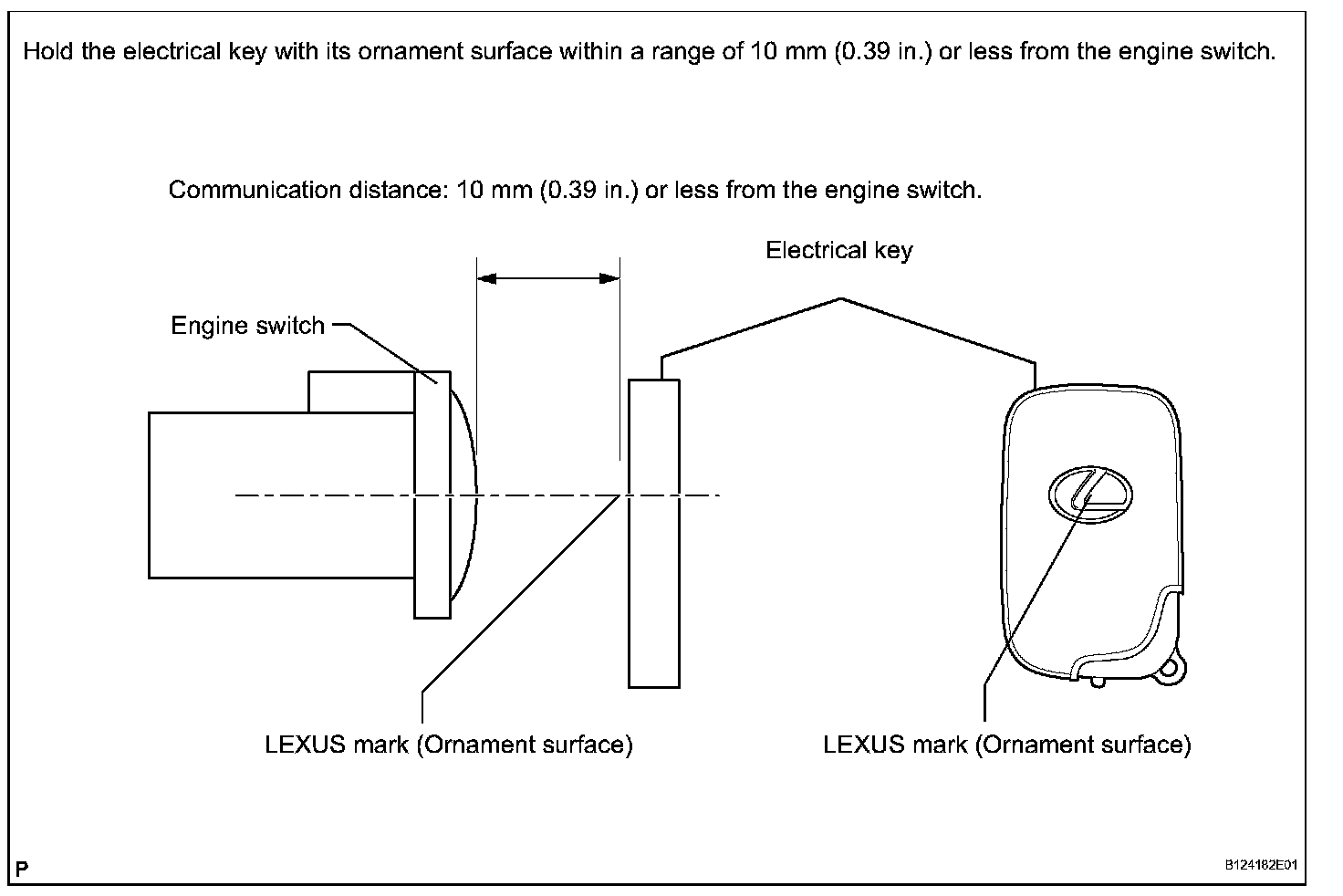 Hold the electrical key with its ornament surface within a range of 10 mm (0.39 in.) or less from the engine switch.

Communication distance: 10 mm (0.39 in.) or less from the engine switch.

Electrical key

Engine switch

LEXUS mark (Ornament surface)

LEXUS mark (Ornament surface)

P

B124182E01