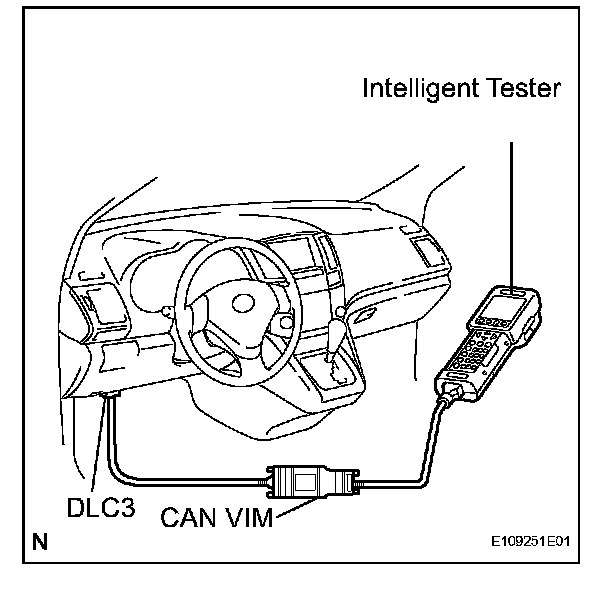 Intelligent Tester

DLC3
CAN VIM

N
E109251E01