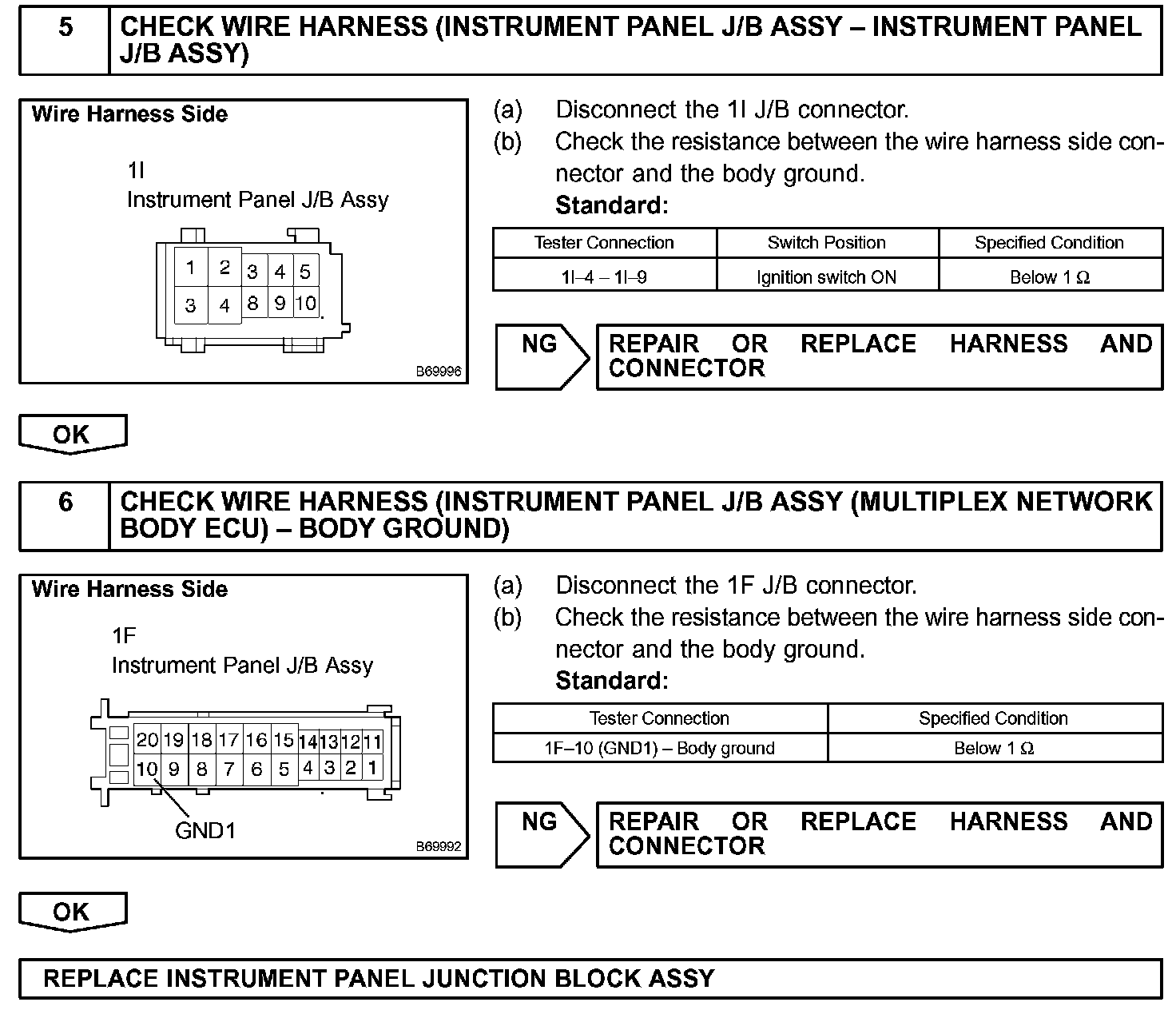 5 CHECK WIRE HARNESS (INSTRUMENT PANEL J/B ASSY – INSTRUMENT PANEL J/B ASSY)

Wire Harness Side

1I
Instrument Panel J/B Assy

1 2 3 4 5
3 4 8 9 10

B69996

(a) Disconnect the 1I J/B connector.
(b) Check the resistance between the wire harness side connector and the body ground.
Standard:

| Tester Connection | Switch Position | Specified Condition |
|---|---|---|
| 1I–4 – 1I–9 | Ignition switch ON | Below 1 Ω |

NG

REPAIR OR REPLACE HARNESS AND CONNECTOR

OK

6 CHECK WIRE HARNESS (INSTRUMENT PANEL J/B ASSY (MULTIPLEX NETWORK BODY ECU) – BODY GROUND)

Wire Harness Side

1F
Instrument Panel J/B Assy

20 19 18 17 16 15 14 13 12 11
10 9 8 7 6 5 4 3 2 1

GND1

B69992

(a) Disconnect the 1F J/B connector.
(b) Check the resistance between the wire harness side connector and the body ground.
Standard:

| Tester Connection | Specified Condition |
|---|---|
| 1F–10 (GND1) – Body ground | Below 1 Ω |

NG

REPAIR OR REPLACE HARNESS AND CONNECTOR

OK

REPLACE INSTRUMENT PANEL JUNCTION BLOCK ASSY