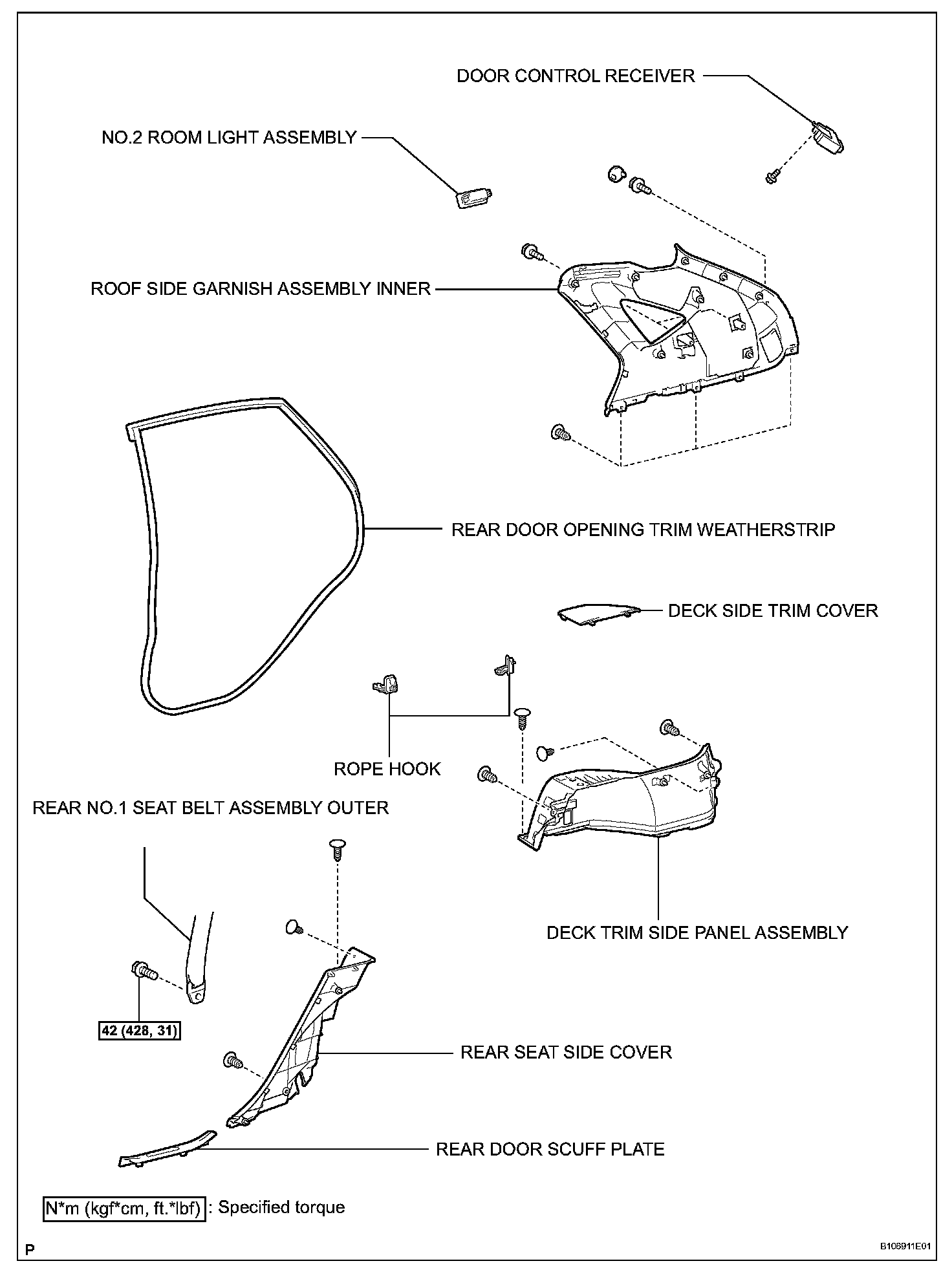 DOOR CONTROL RECEIVER

NO.2 ROOM LIGHT ASSEMBLY

ROOF SIDE GARNISH ASSEMBLY INNER

REAR DOOR OPENING TRIM WEATHERSTRIP

DECK SIDE TRIM COVER

ROPE HOOK

REAR NO.1 SEAT BELT ASSEMBLY OUTER

DECK TRIM SIDE PANEL ASSEMBLY

42 (428, 31)

REAR SEAT SIDE COVER

REAR DOOR SCUFF PLATE

N*m (kgf*cm, ft.*lbf) : Specified torque

P

B106911E01