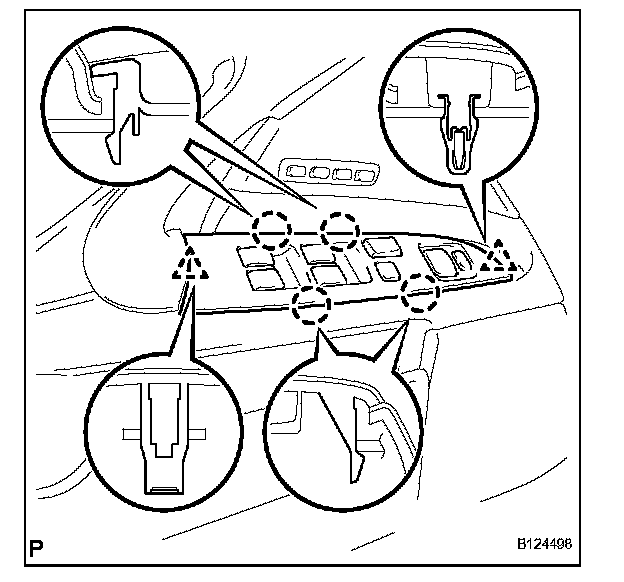 P

B124498