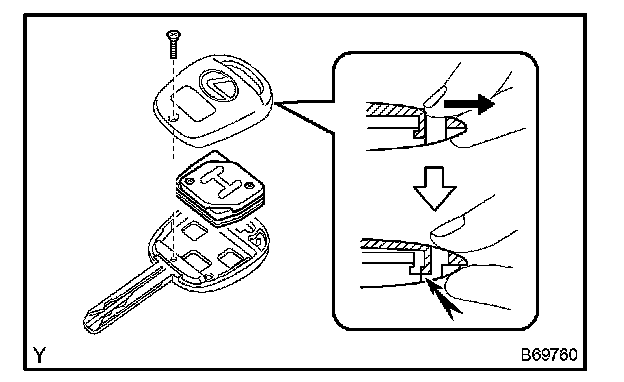 Y

B69760