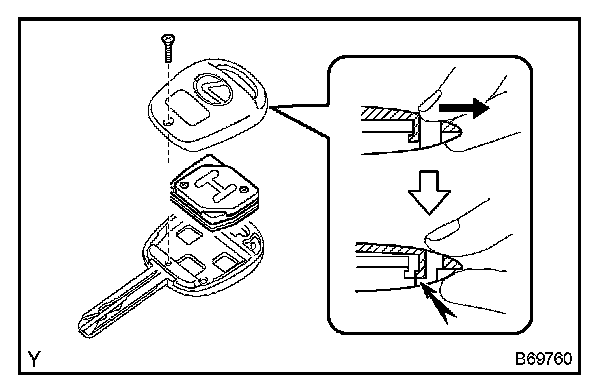 Y

B69760