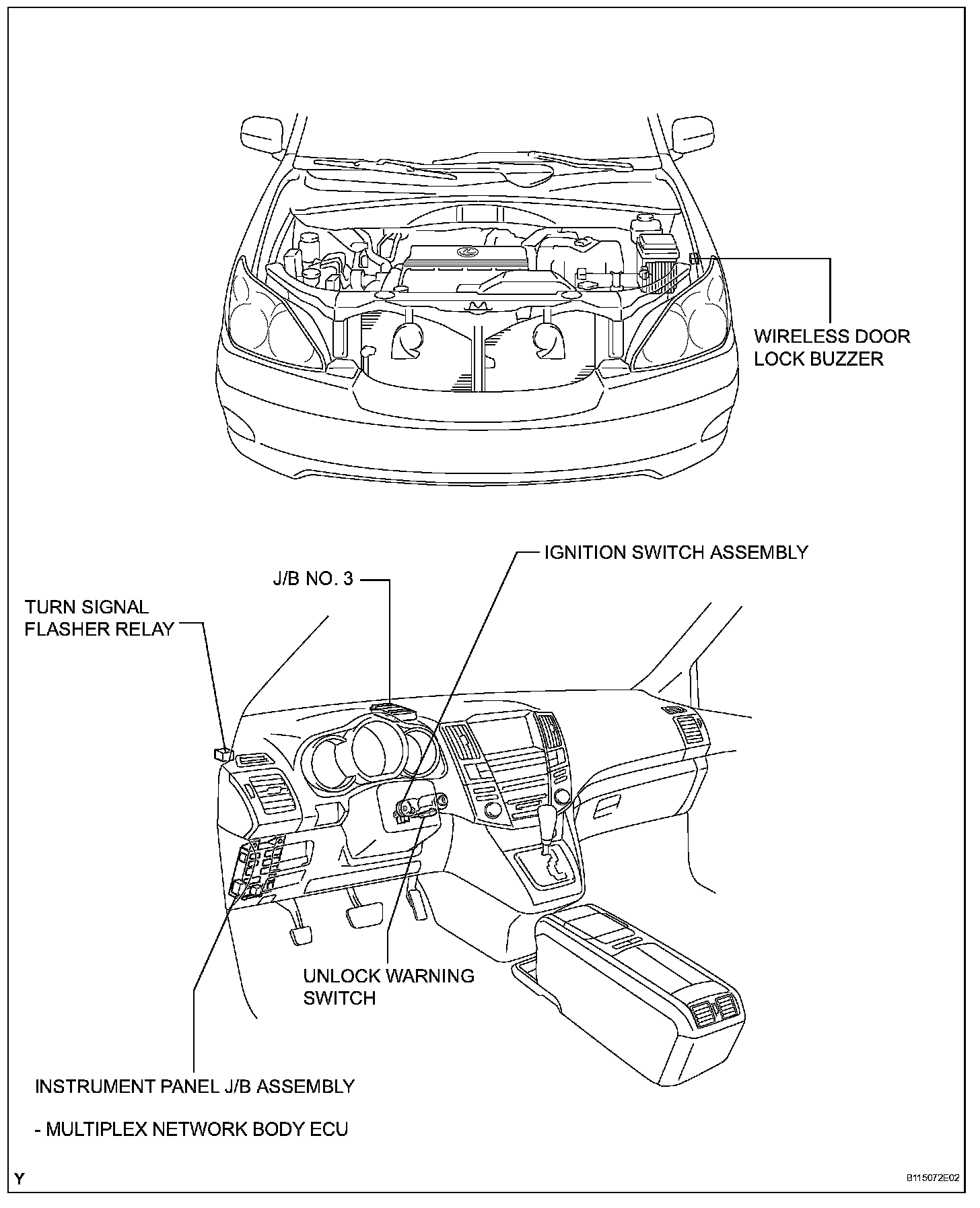 WIRELESS DOOR LOCK BUZZER

IGNITION SWITCH ASSEMBLY

J/B NO. 3

TURN SIGNAL FLASHER RELAY

UNLOCK WARNING SWITCH

INSTRUMENT PANEL J/B ASSEMBLY

- MULTIPLEX NETWORK BODY ECU

Y

B115072E02