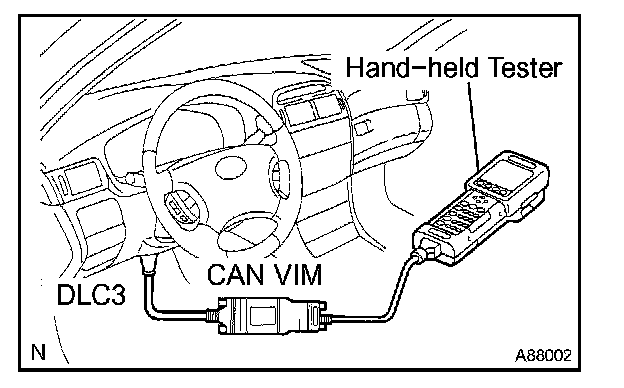 Hand-held Tester

CAN VIM

DLC3

N

A88002