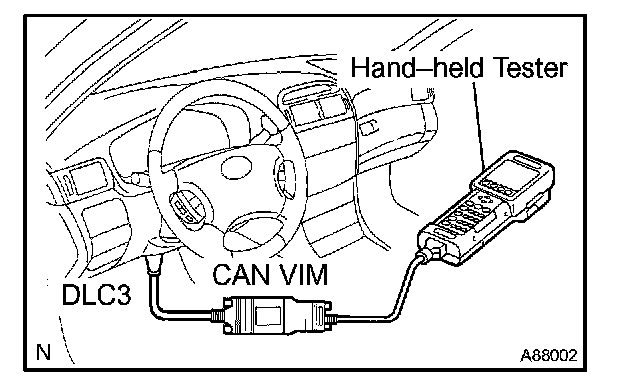 Hand–held Tester

CAN VIM

DLC3

N

A88002