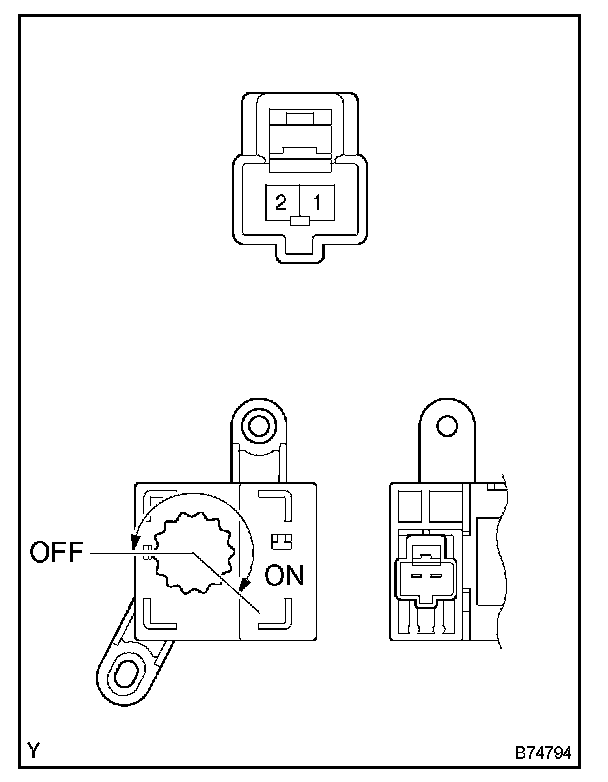 2 1

OFF

ON

Y

B74794