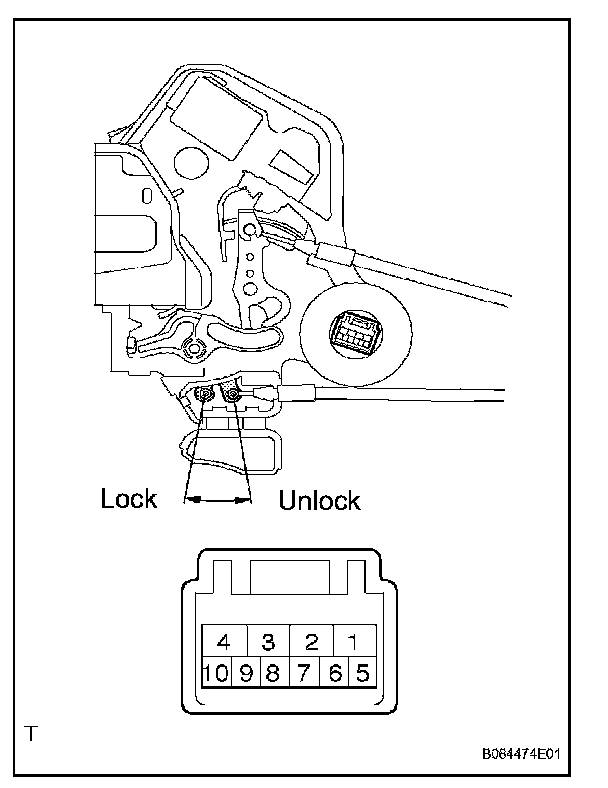 Lock Unlock

4 3 2 1
10 9 8 7 6 5

T

B084474E01