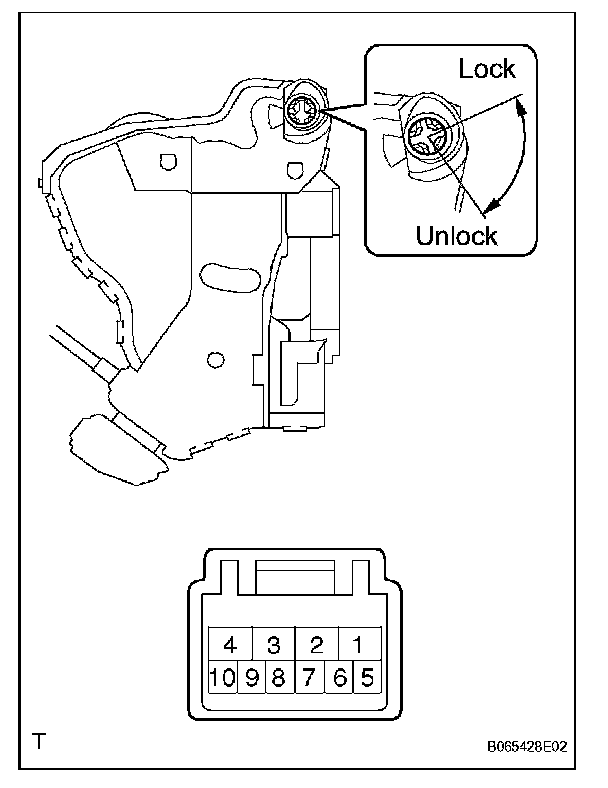 Lock

Unlock

4 3 2 1
10 9 8 7 6 5

T

B065428E02