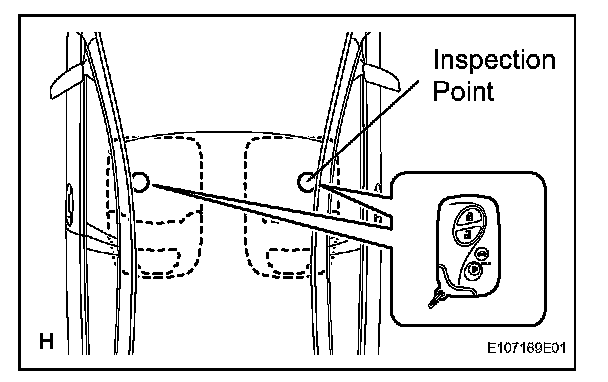 Inspection Point

H

E107169E01