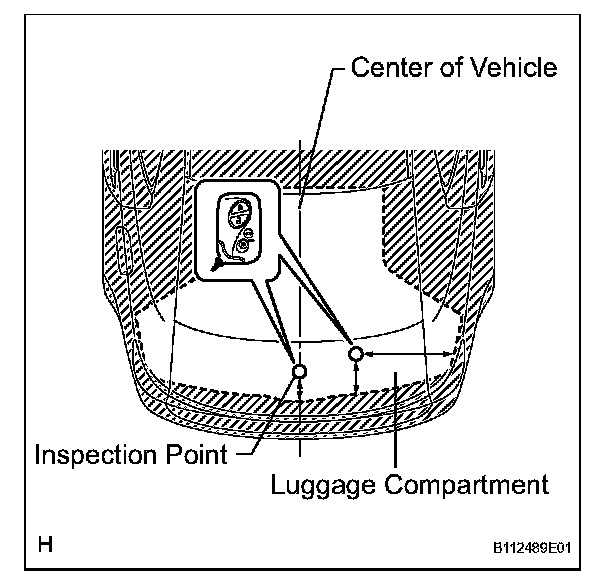 Center of Vehicle

Inspection Point

Luggage Compartment

H

B112489E01