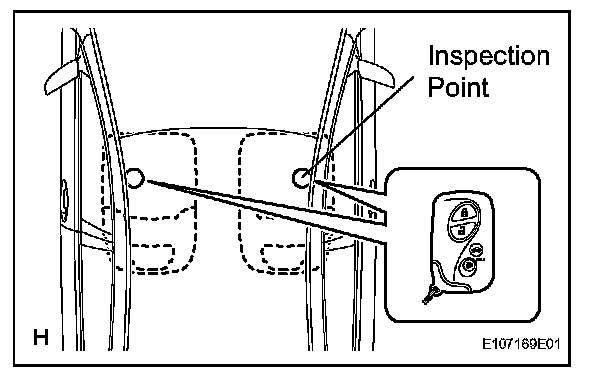 Inspection Point

H

E107169E01