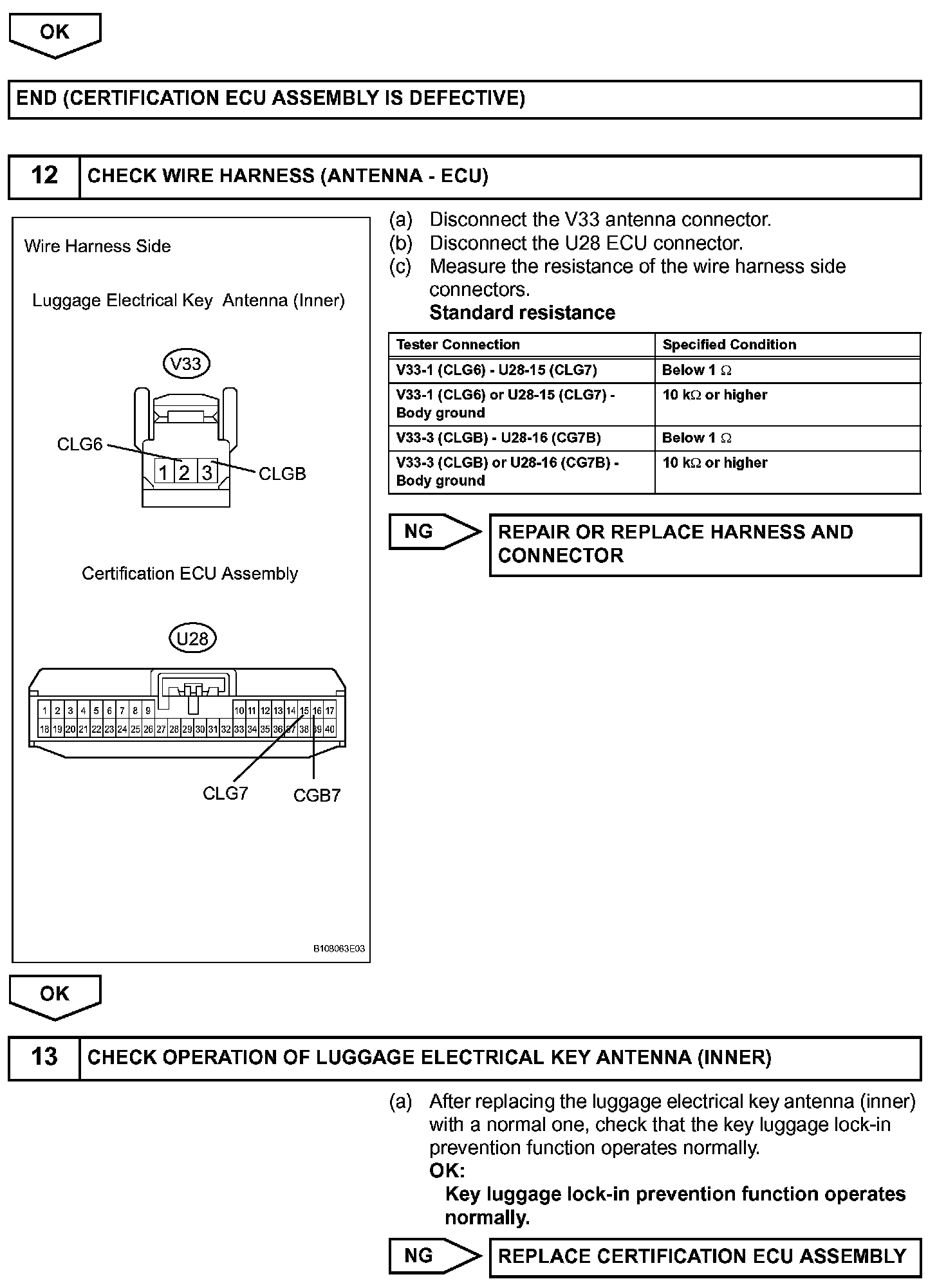 OK

END (CERTIFICATION ECU ASSEMBLY IS DEFECTIVE)

12 CHECK WIRE HARNESS (ANTENNA - ECU)

Wire Harness Side

Luggage Electrical Key Antenna (Inner)

V33

CLG6

1 2 3

CLGB

Certification ECU Assembly

U28

1 2 3 4 5 6 7 8 9 10 11 12 13 14 15 16 17
18 19 20 21 22 23 24 25 26 27 28 29 30 31 32 33 34 35 36 37 38 39 40

CLG7 CGB7

B108063E03

(a) Disconnect the V33 antenna connector.
(b) Disconnect the U28 ECU connector.
(c) Measure the resistance of the wire harness side connectors.
Standard resistance

| Tester Connection | Specified Condition |
|---|---|
| V33-1 (CLG6) - U28-15 (CLG7) | Below 1 $\Omega$ |
| V33-1 (CLG6) or U28-15 (CLG7) - Body ground | 10 k$\Omega$ or higher |
| V33-3 (CLGB) - U28-16 (CG7B) | Below 1 $\Omega$ |
| V33-3 (CLGB) or U28-16 (CG7B) - Body ground | 10 k$\Omega$ or higher |

NG REPAIR OR REPLACE HARNESS AND CONNECTOR

OK

13 CHECK OPERATION OF LUGGAGE ELECTRICAL KEY ANTENNA (INNER)

(a) After replacing the luggage electrical key antenna (inner) with a normal one, check that the key luggage lock-in prevention function operates normally.
OK:
Key luggage lock-in prevention function operates normally.

NG REPLACE CERTIFICATION ECU ASSEMBLY