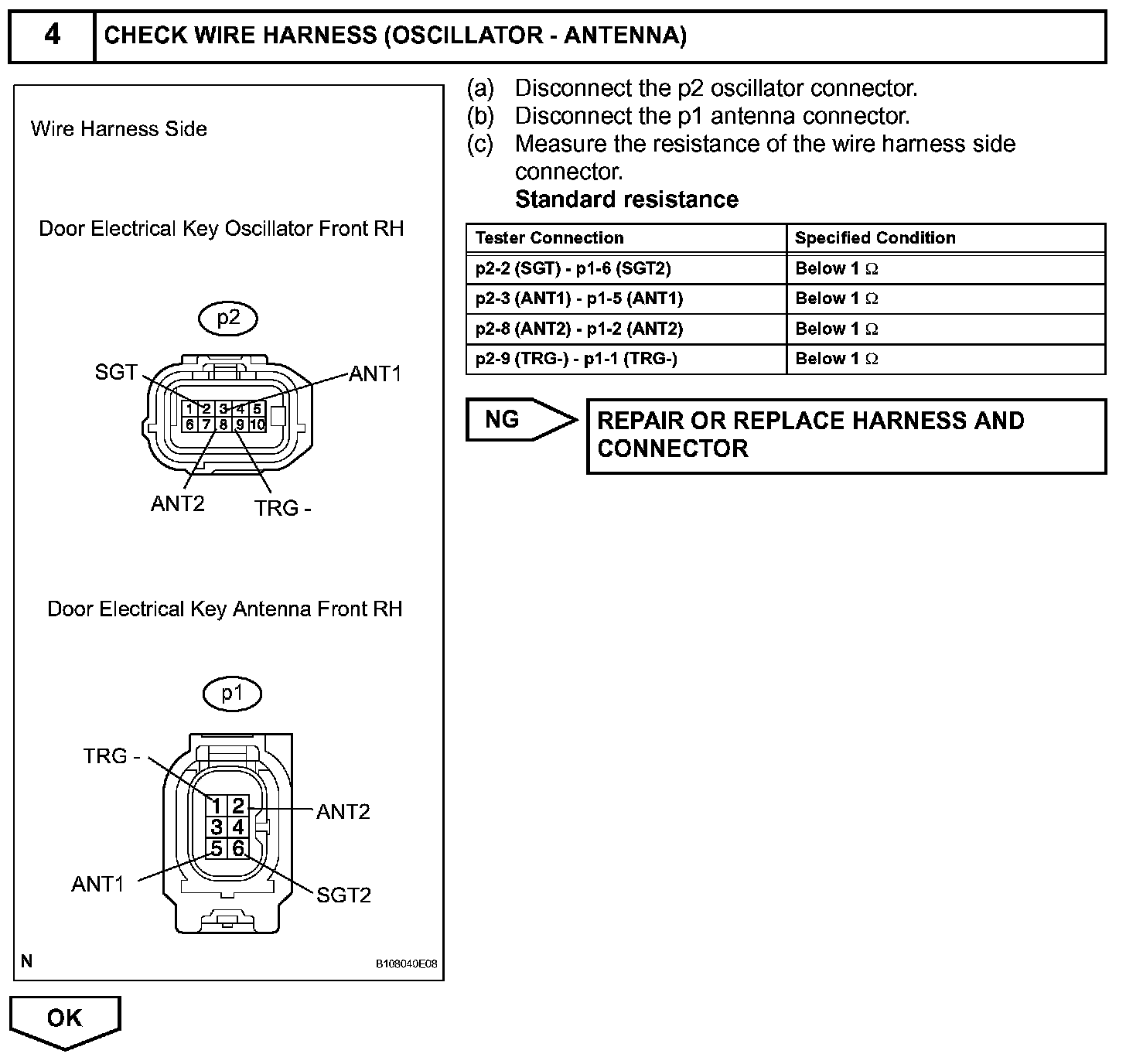 4 CHECK WIRE HARNESS (OSCILLATOR - ANTENNA)

Wire Harness Side

Door Electrical Key Oscillator Front RH

p2

SGT

ANT1

1 2 3 4 5
6 7 8 9 10

ANT2

TRG -

Door Electrical Key Antenna Front RH

p1

TRG -

1 2
3 4
5 6

ANT2

ANT1

SGT2

N

B108040E08

(a) Disconnect the p2 oscillator connector.
(b) Disconnect the p1 antenna connector.
(c) Measure the resistance of the wire harness side connector.

Standard resistance

| Tester Connection | Specified Condition |
|---|---|
| p2-2 (SGT) - p1-6 (SGT2) | Below 1 $\Omega$ |
| p2-3 (ANT1) - p1-5 (ANT1) | Below 1 $\Omega$ |
| p2-8 (ANT2) - p1-2 (ANT2) | Below 1 $\Omega$ |
| p2-9 (TRG-) - p1-1 (TRG-) | Below 1 $\Omega$ |

NG

REPAIR OR REPLACE HARNESS AND CONNECTOR

OK