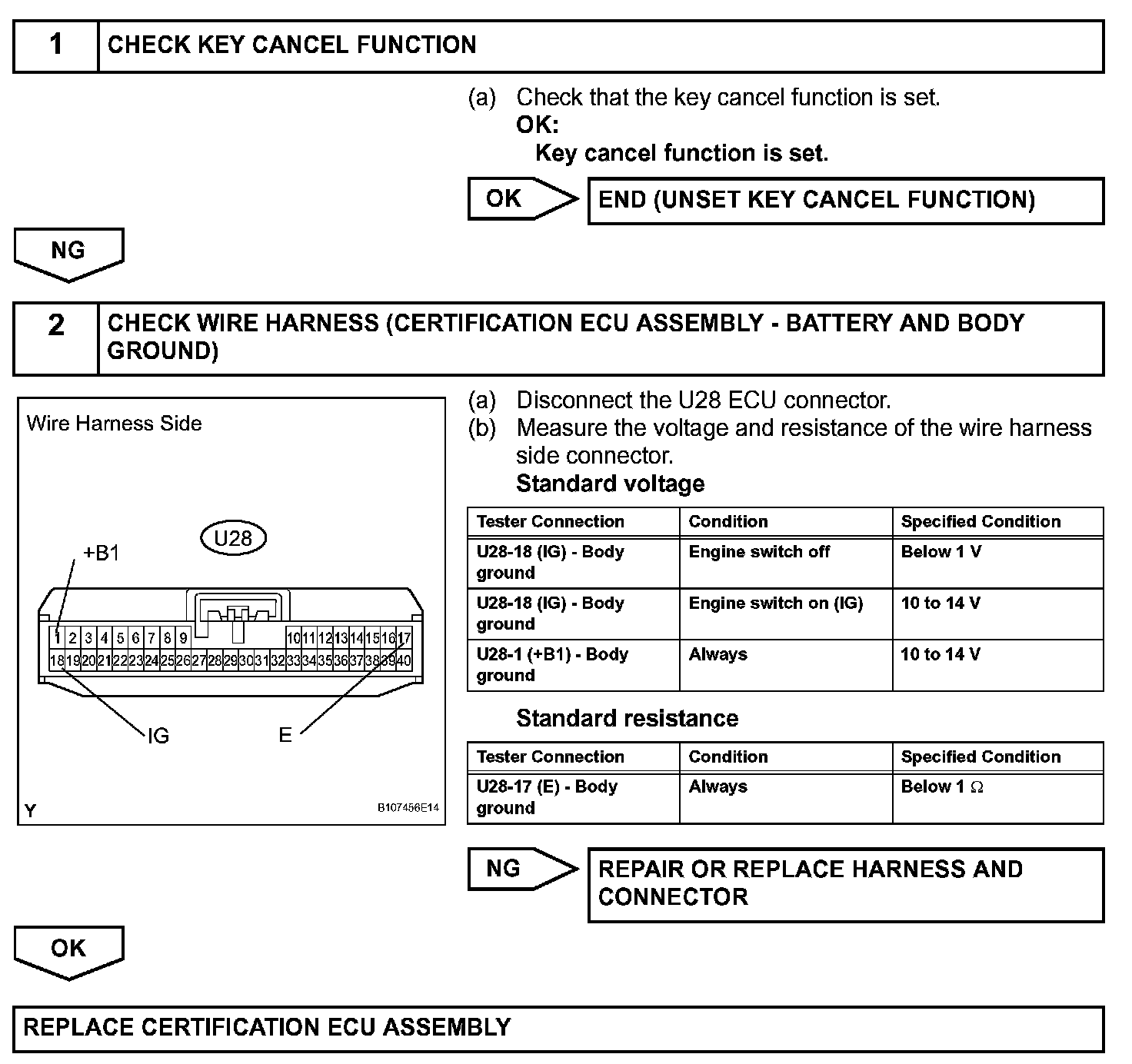 1 CHECK KEY CANCEL FUNCTION

(a) Check that the key cancel function is set.
OK:
Key cancel function is set.

OK END (UNSET KEY CANCEL FUNCTION)

NG

2 CHECK WIRE HARNESS (CERTIFICATION ECU ASSEMBLY - BATTERY AND BODY GROUND)

Wire Harness Side

U28

+B1

1 2 3 4 5 6 7 8 9 10 11 12 13 14 15 16 17
18 19 20 21 22 23 24 25 26 27 28 29 30 31 32 33 34 35 36 37 38 39 40

IG E

Y B107456E14

(a) Disconnect the U28 ECU connector.
(b) Measure the voltage and resistance of the wire harness side connector.
Standard voltage

| Tester Connection | Condition | Specified Condition |
|---|---|---|
| U28-18 (IG) - Body ground | Engine switch off | Below 1 V |
| U28-18 (IG) - Body ground | Engine switch on (IG) | 10 to 14 V |
| U28-1 (+B1) - Body ground | Always | 10 to 14 V |

Standard resistance

| Tester Connection | Condition | Specified Condition |
|---|---|---|
| U28-17 (E) - Body ground | Always | Below 1 $\Omega$ |

NG REPAIR OR REPLACE HARNESS AND CONNECTOR

OK

REPLACE CERTIFICATION ECU ASSEMBLY