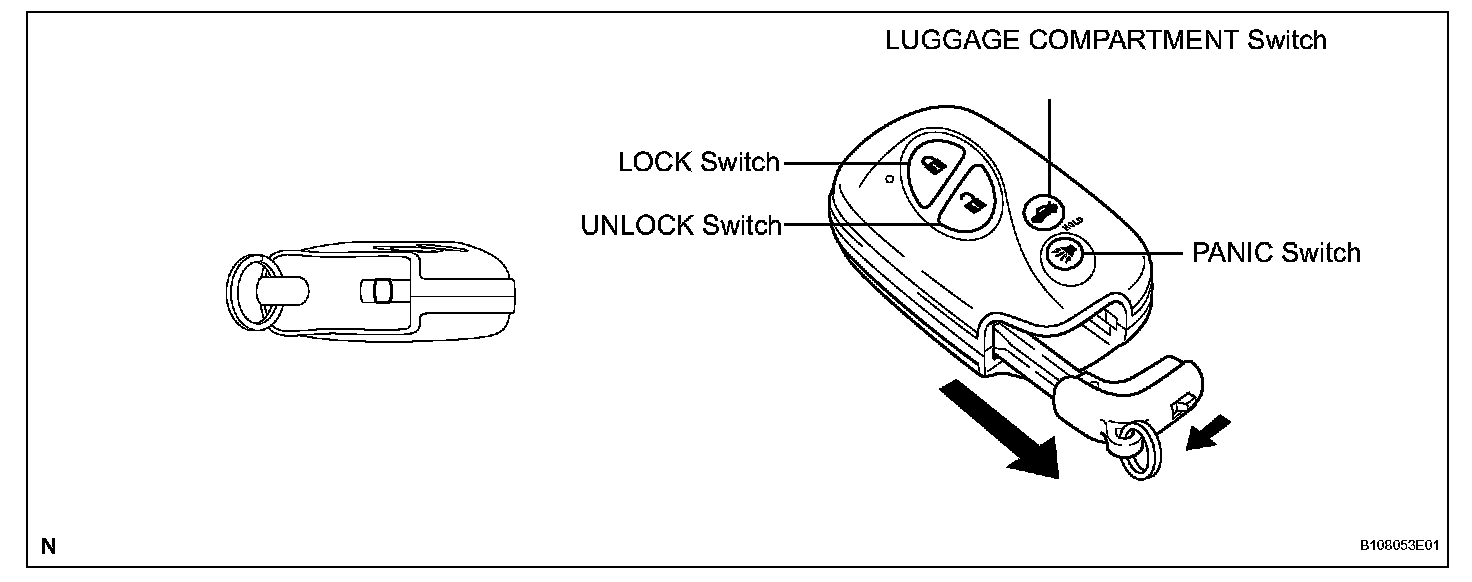 LUGGAGE COMPARTMENT Switch

LOCK Switch

UNLOCK Switch

PANIC Switch

N

B108053E01