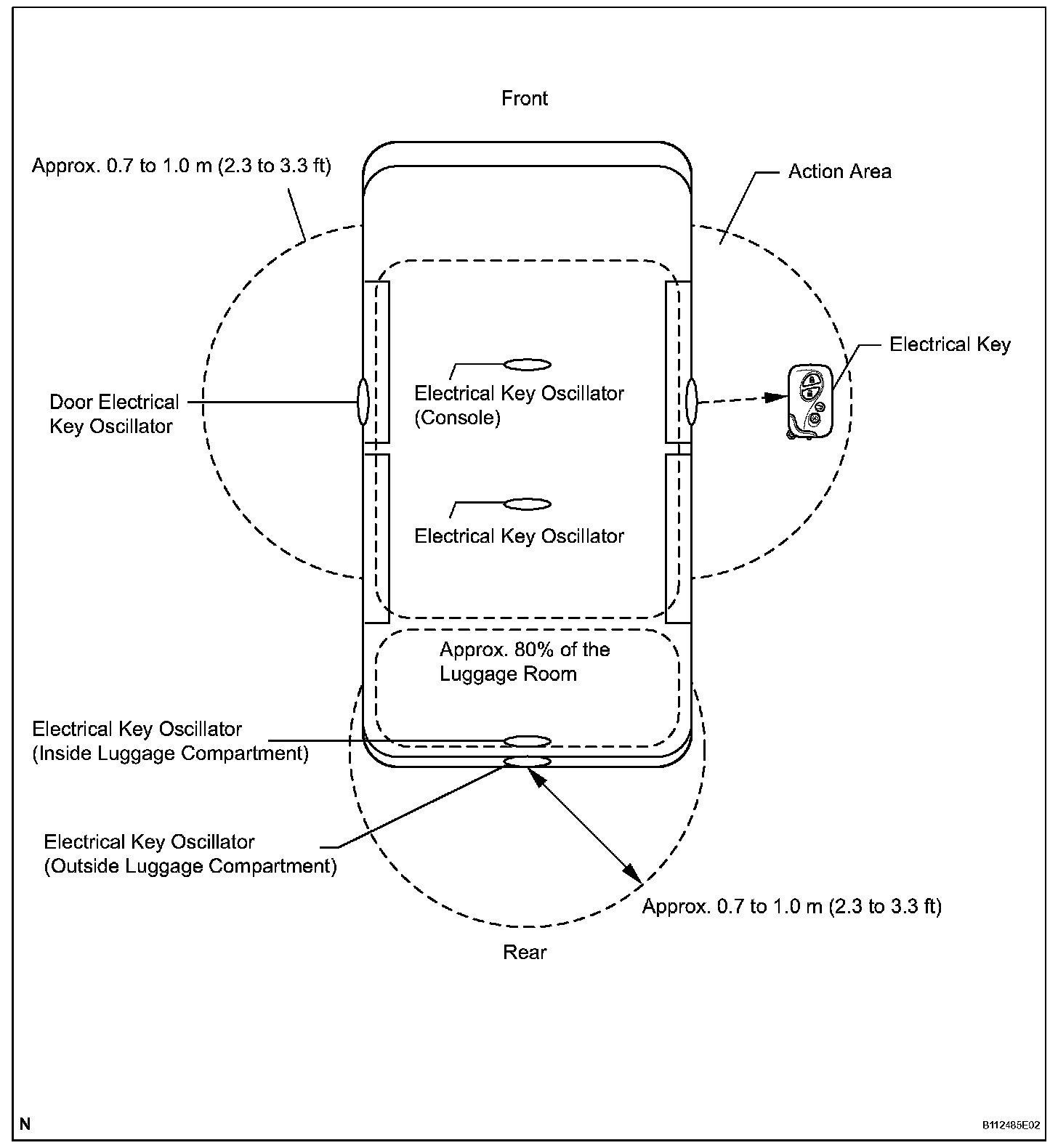 Front

Approx. 0.7 to 1.0 m (2.3 to 3.3 ft)

Action Area

Electrical Key

Door Electrical Key Oscillator

Electrical Key Oscillator (Console)

Electrical Key Oscillator

Approx. 80% of the Luggage Room

Electrical Key Oscillator (Inside Luggage Compartment)

Electrical Key Oscillator (Outside Luggage Compartment)

Approx. 0.7 to 1.0 m (2.3 to 3.3 ft)

Rear

N

B112485E02