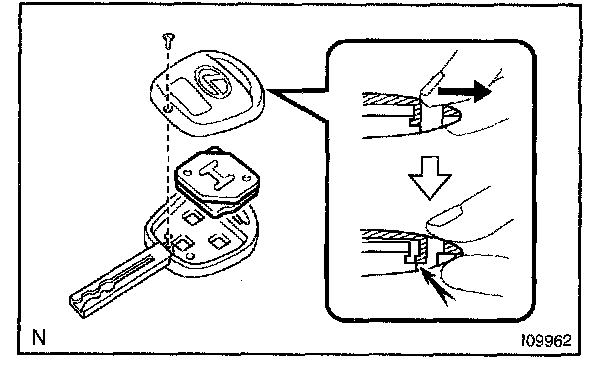 N

I09962