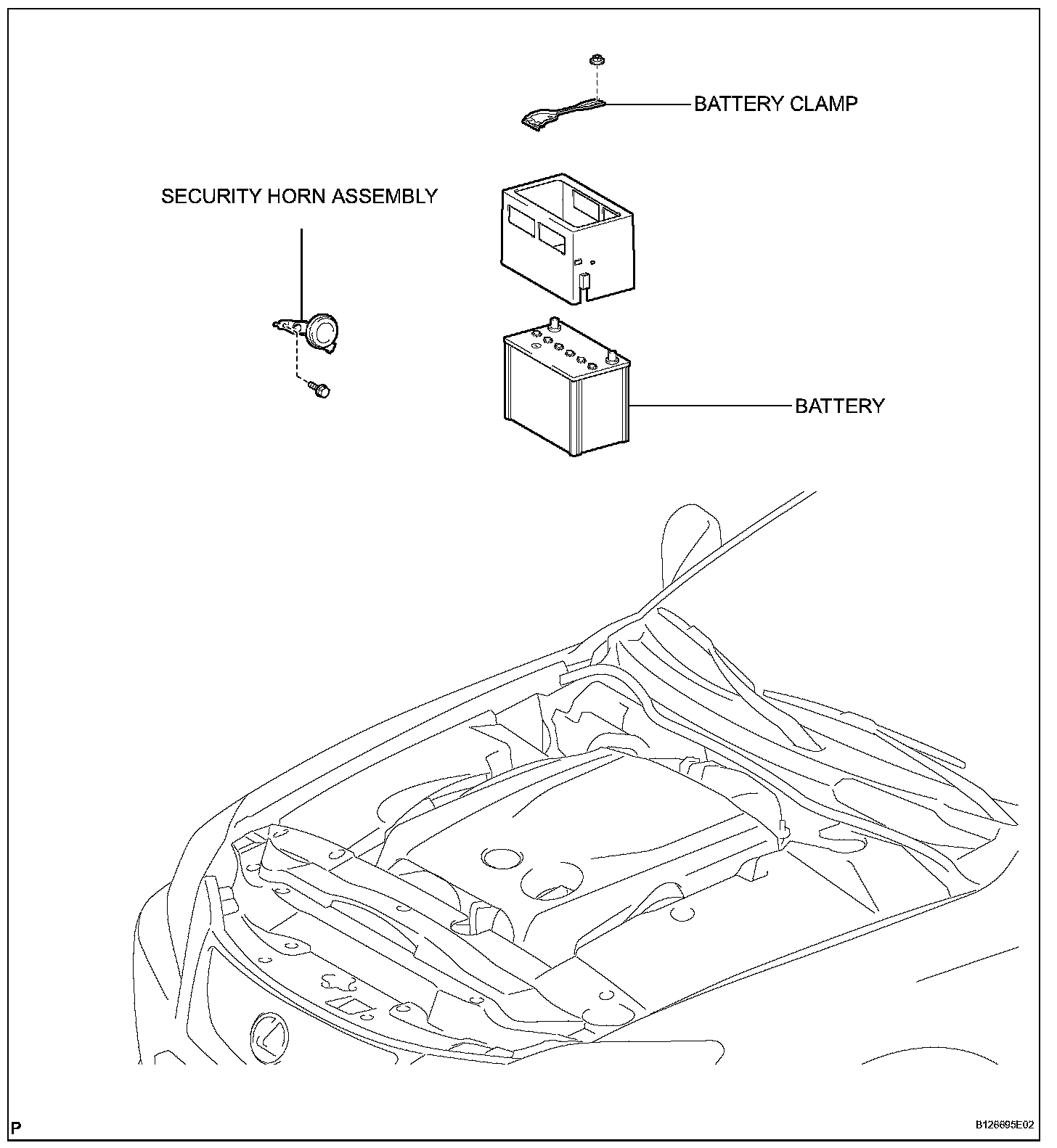 BATTERY CLAMP

SECURITY HORN ASSEMBLY

BATTERY

P

B126695E02