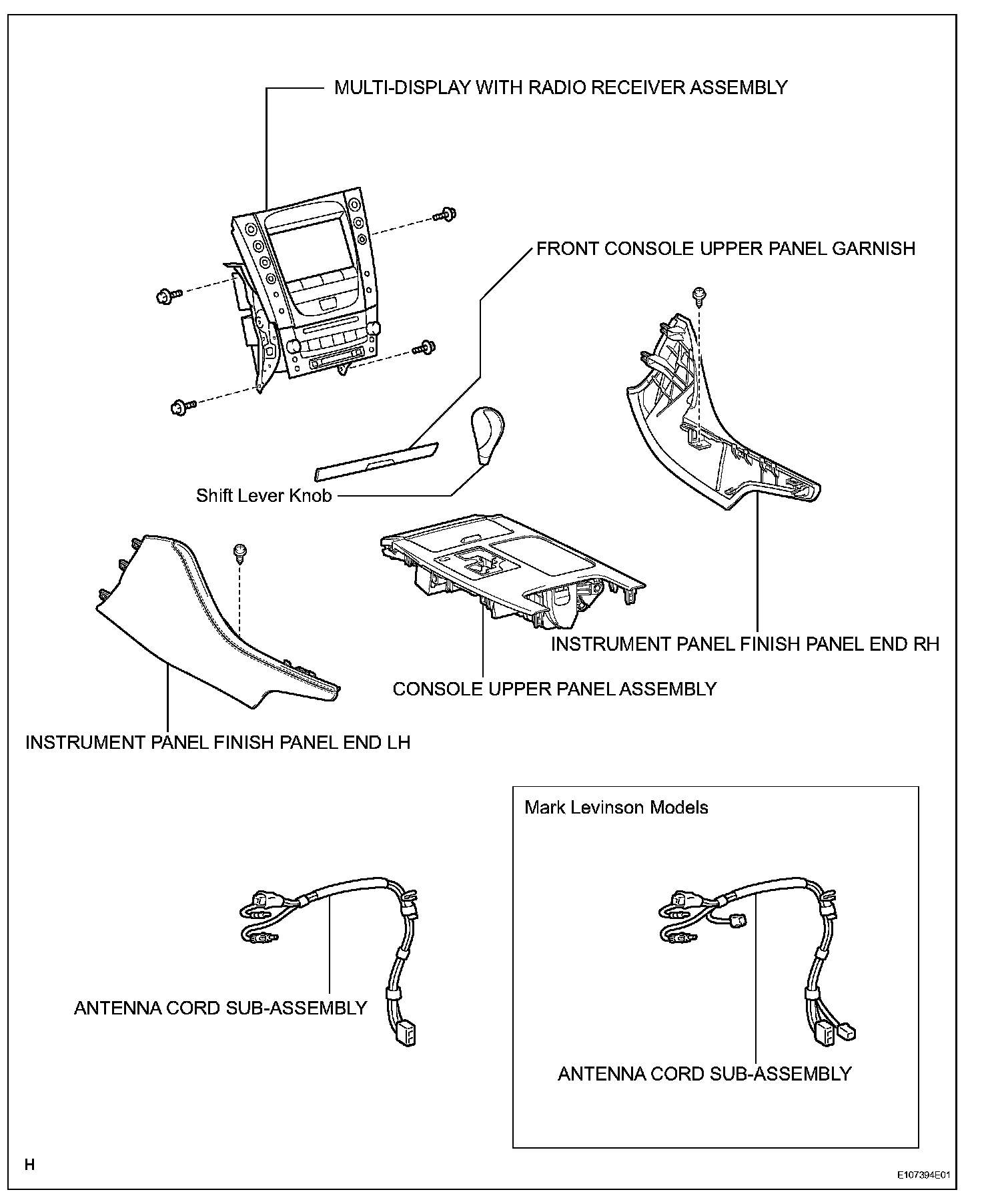 MULTI-DISPLAY WITH RADIO RECEIVER ASSEMBLY

FRONT CONSOLE UPPER PANEL GARNISH

Shift Lever Knob

INSTRUMENT PANEL FINISH PANEL END RH

CONSOLE UPPER PANEL ASSEMBLY

INSTRUMENT PANEL FINISH PANEL END LH

ANTENNA CORD SUB-ASSEMBLY

Mark Levinson Models

ANTENNA CORD SUB-ASSEMBLY

H

E107394E01