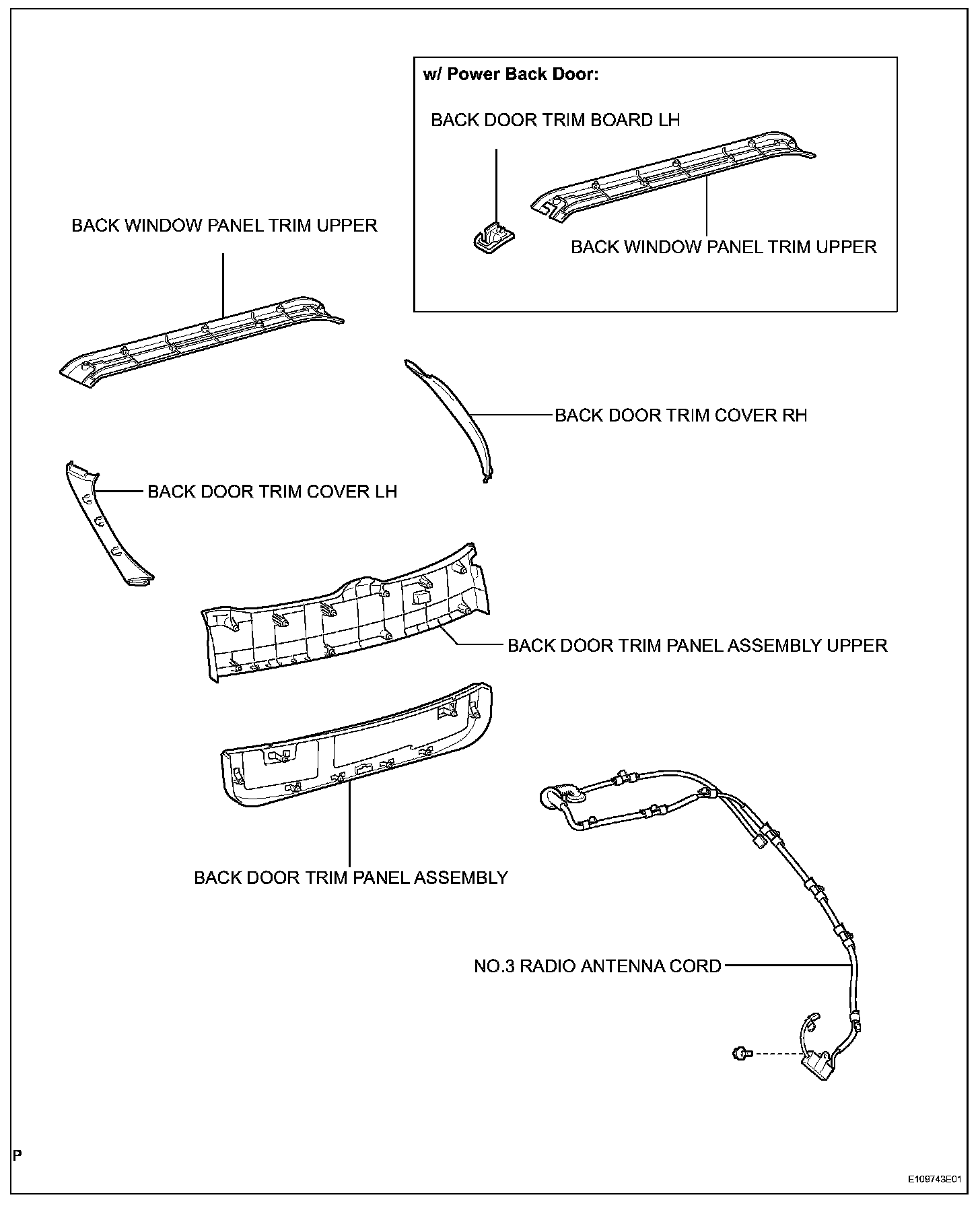 w/ Power Back Door:

BACK DOOR TRIM BOARD LH

BACK WINDOW PANEL TRIM UPPER

BACK WINDOW PANEL TRIM UPPER

BACK DOOR TRIM COVER RH

BACK DOOR TRIM COVER LH

BACK DOOR TRIM PANEL ASSEMBLY UPPER

BACK DOOR TRIM PANEL ASSEMBLY

NO.3 RADIO ANTENNA CORD

P

E109743E01