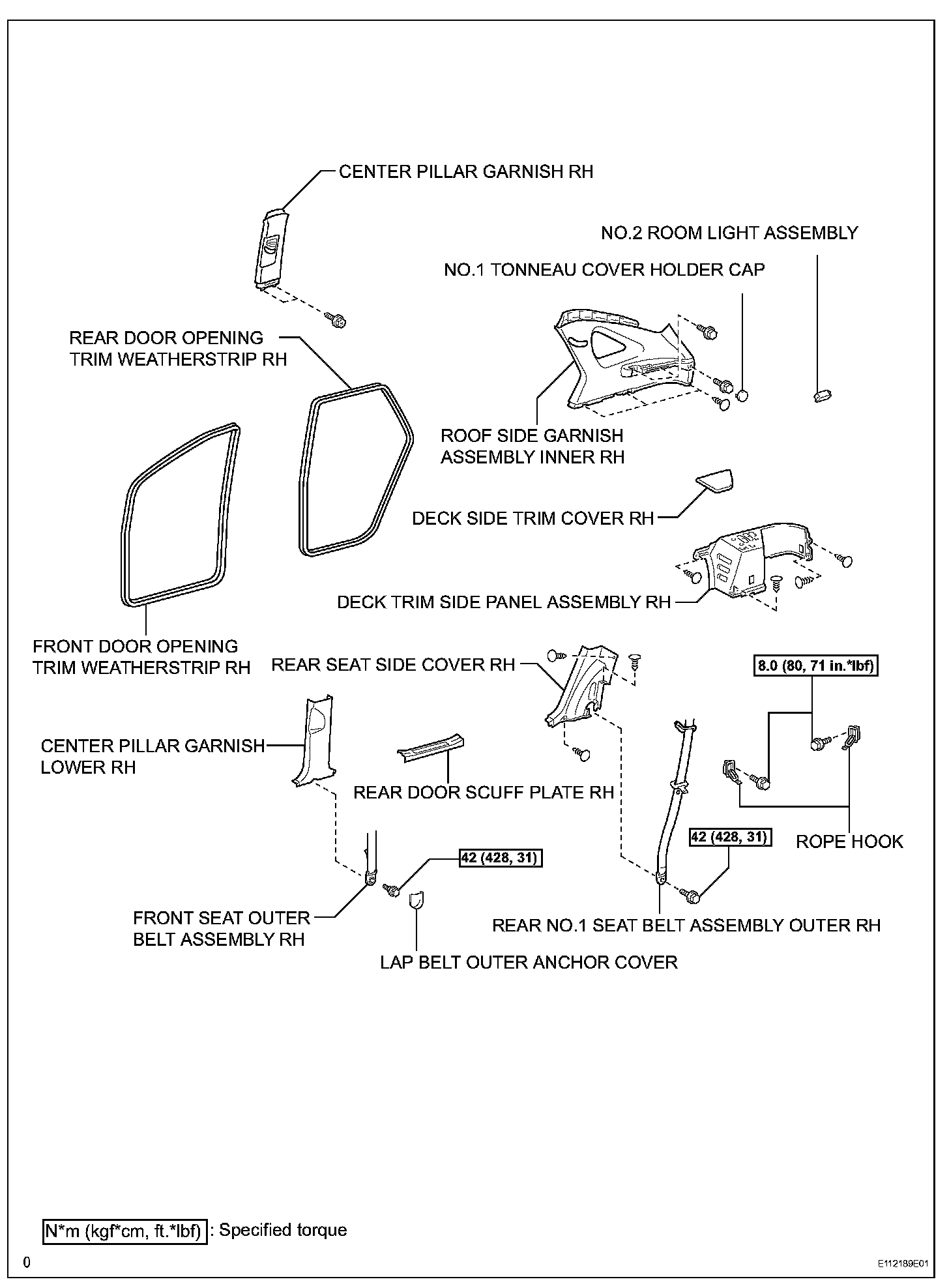 CENTER PILLAR GARNISH RH

NO.2 ROOM LIGHT ASSEMBLY

NO.1 TONNEAU COVER HOLDER CAP

REAR DOOR OPENING TRIM WEATHERSTRIP RH

ROOF SIDE GARNISH ASSEMBLY INNER RH

DECK SIDE TRIM COVER RH

DECK TRIM SIDE PANEL ASSEMBLY RH

FRONT DOOR OPENING TRIM WEATHERSTRIP RH

REAR SEAT SIDE COVER RH

8.0 (80, 71 in.*lbf)

CENTER PILLAR GARNISH LOWER RH

REAR DOOR SCUFF PLATE RH

42 (428, 31)

ROPE HOOK

42 (428, 31)

FRONT SEAT OUTER BELT ASSEMBLY RH

REAR NO.1 SEAT BELT ASSEMBLY OUTER RH

LAP BELT OUTER ANCHOR COVER

N*m (kgf*cm, ft.*lbf) : Specified torque

0

E112189E01