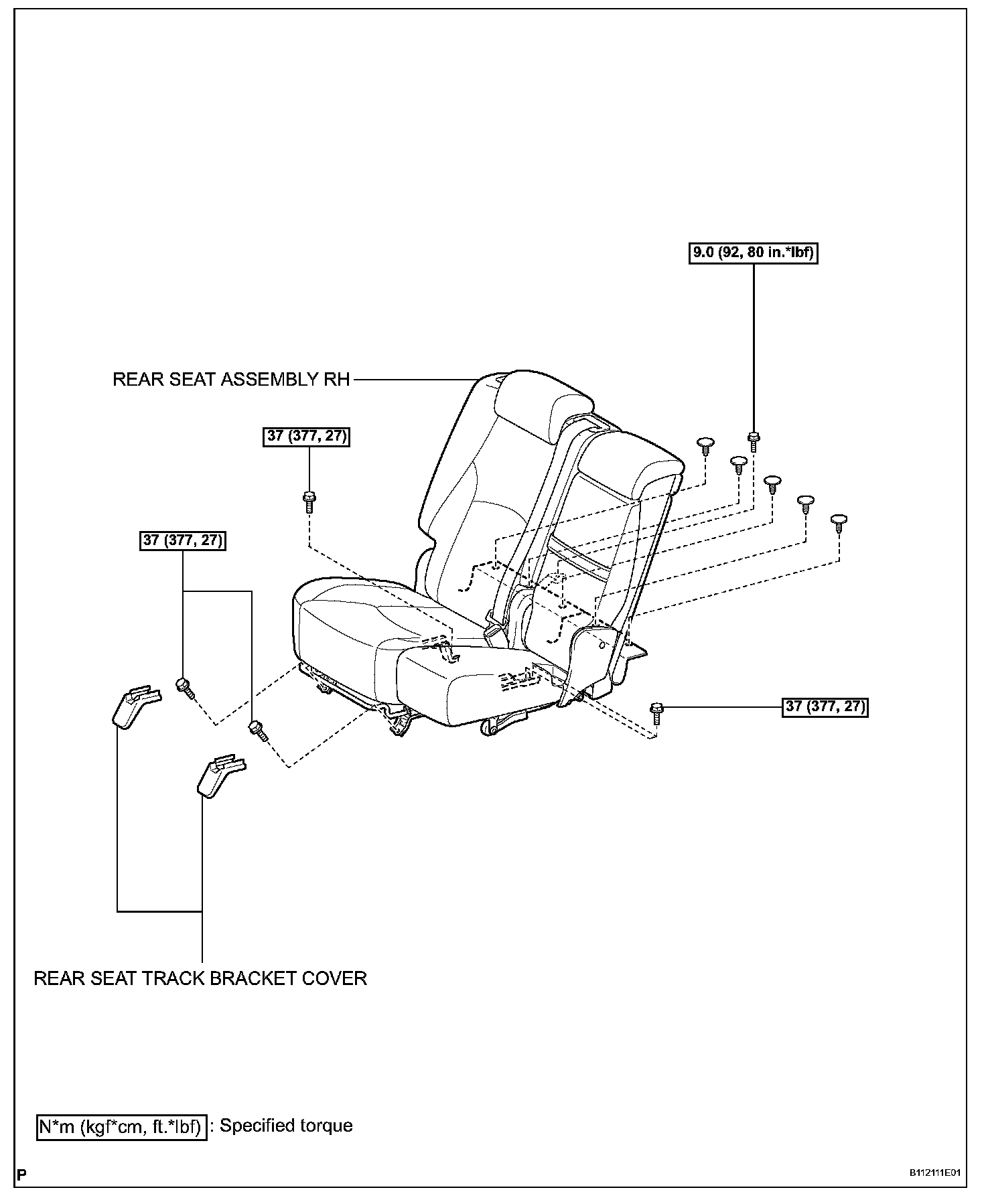 9.0 (92, 80 in.*lbf)

REAR SEAT ASSEMBLY RH

37 (377, 27)

37 (377, 27)

37 (377, 27)

REAR SEAT TRACK BRACKET COVER

N*m (kgf*cm, ft.*lbf) : Specified torque

P

B112111E01