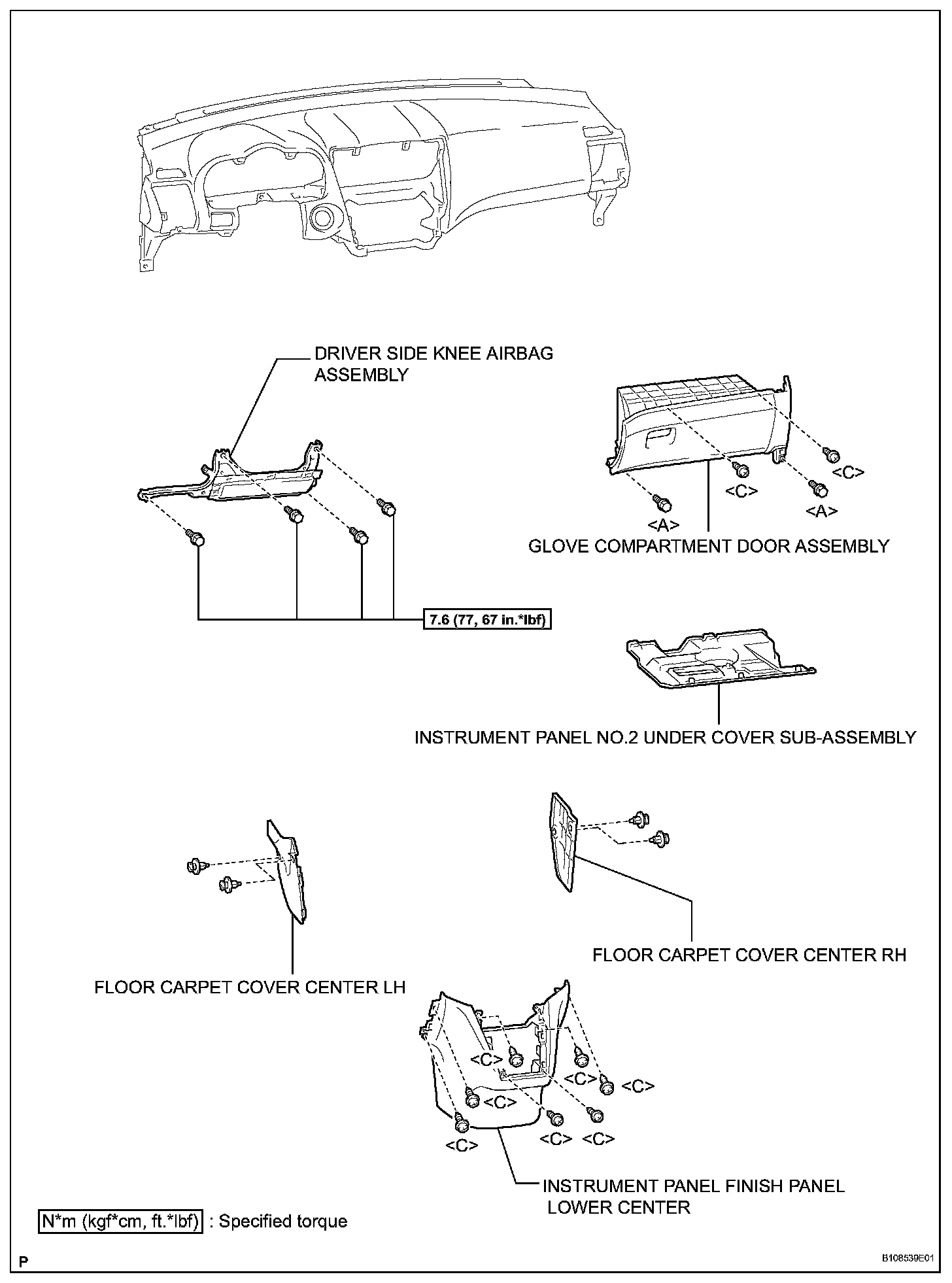 DRIVER SIDE KNEE AIRBAG ASSEMBLY

<C>

<C>

<A>

<A>

GLOVE COMPARTMENT DOOR ASSEMBLY

7.6 (77, 67 in.*lbf)

INSTRUMENT PANEL NO.2 UNDER COVER SUB-ASSEMBLY

FLOOR CARPET COVER CENTER RH

FLOOR CARPET COVER CENTER LH

<C>

<C>

<C>

<C>

<C>

<C>

<C>

INSTRUMENT PANEL FINISH PANEL LOWER CENTER

N*m (kgf*cm, ft.*lbf) : Specified torque

P

B108539E01