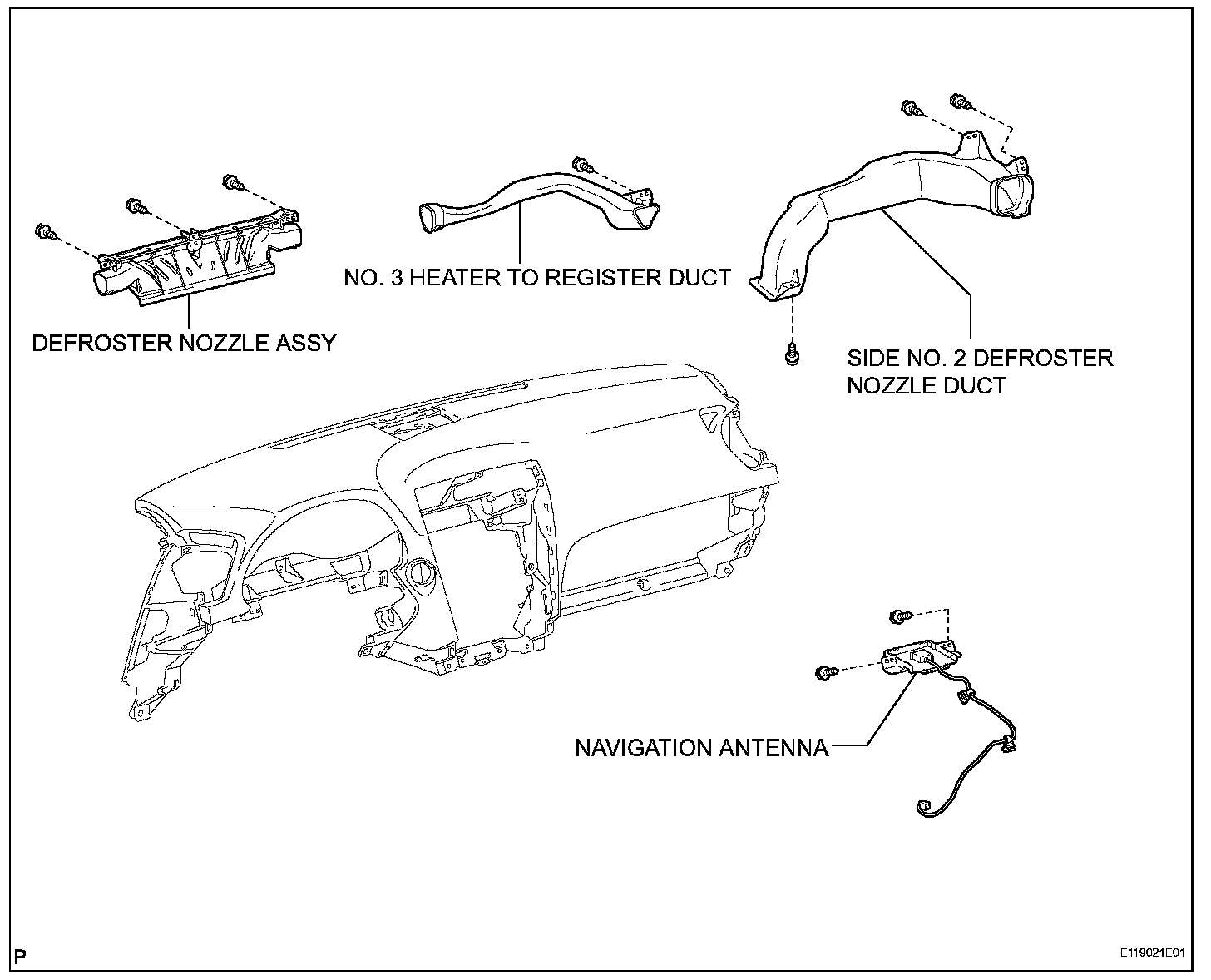 NO. 3 HEATER TO REGISTER DUCT

DEFROSTER NOZZLE ASSY

SIDE NO. 2 DEFROSTER NOZZLE DUCT

NAVIGATION ANTENNA

P

E119021E01