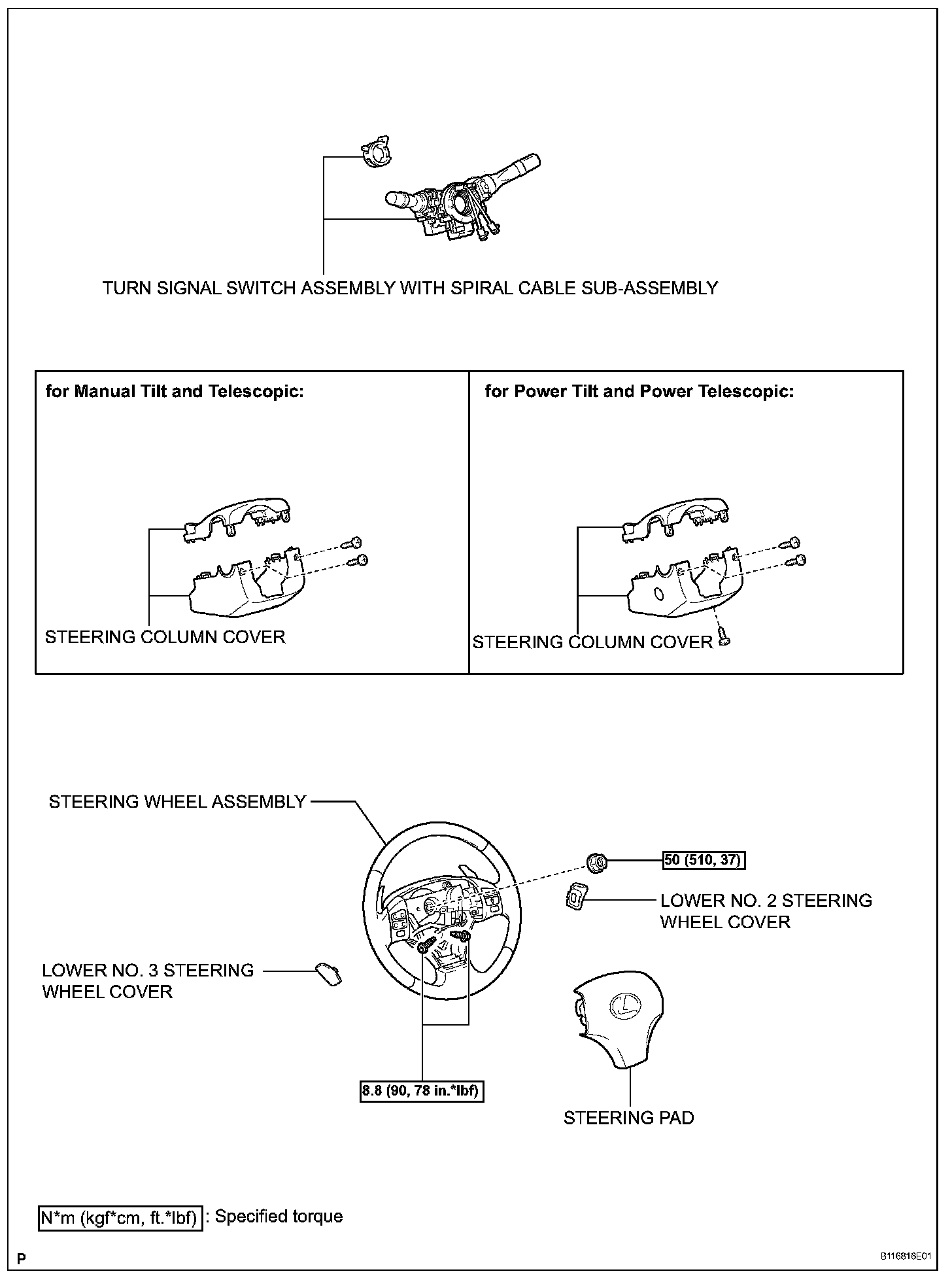 TURN SIGNAL SWITCH ASSEMBLY WITH SPIRAL CABLE SUB-ASSEMBLY

for Manual Tilt and Telescopic:

STEERING COLUMN COVER

for Power Tilt and Power Telescopic:

STEERING COLUMN COVER

STEERING WHEEL ASSEMBLY

50 (510, 37)

LOWER NO. 2 STEERING WHEEL COVER

LOWER NO. 3 STEERING WHEEL COVER

8.8 (90, 78 in.*lbf)

STEERING PAD

N*m (kgf*cm, ft.*lbf) : Specified torque

P

B116816E01