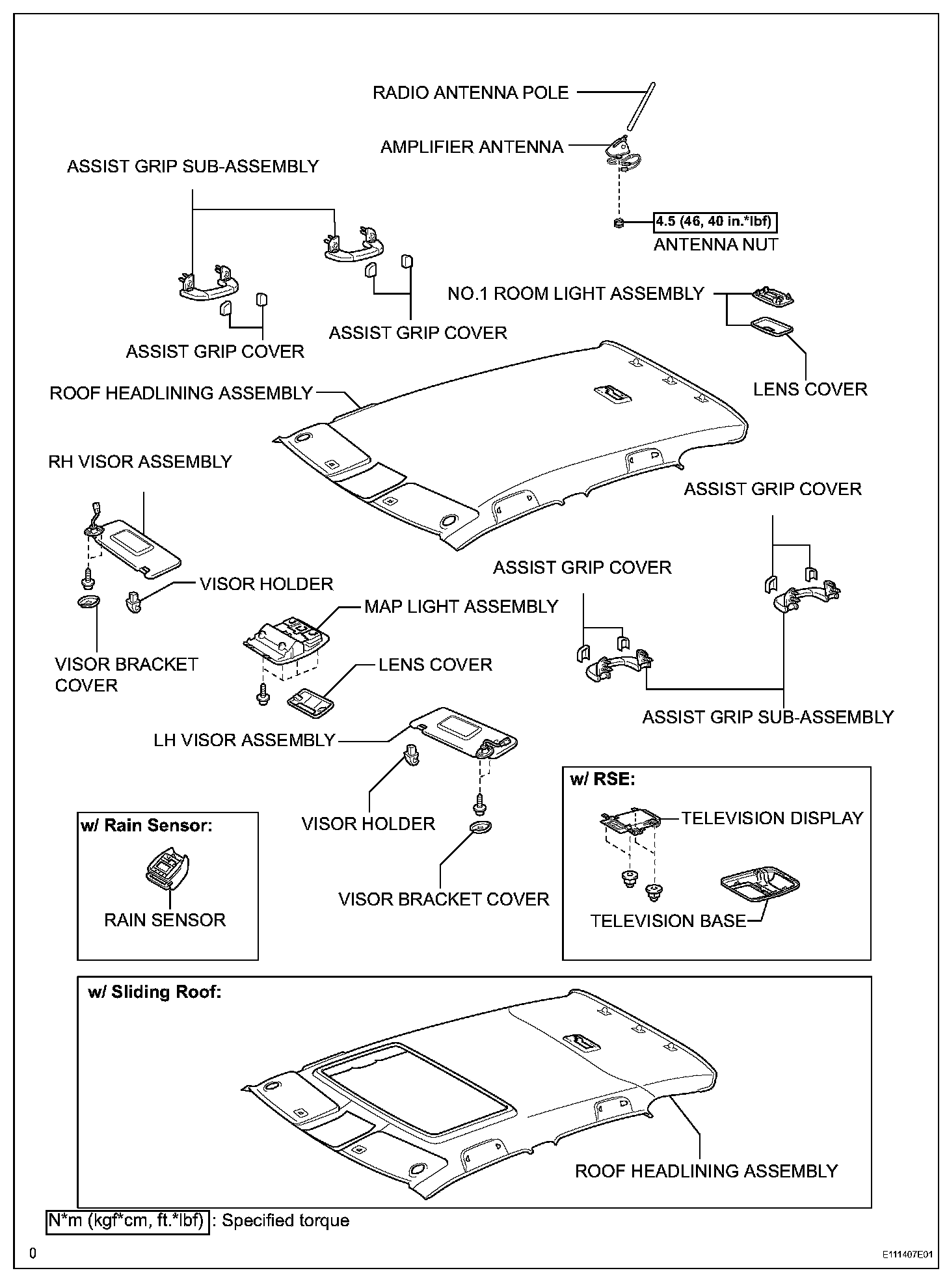 RADIO ANTENNA POLE

AMPLIFIER ANTENNA

ASSIST GRIP SUB-ASSEMBLY

4.5 (46, 40 in.*lbf)

ANTENNA NUT

NO.1 ROOM LIGHT ASSEMBLY

ASSIST GRIP COVER

ASSIST GRIP COVER

LENS COVER

ROOF HEADLINING ASSEMBLY

RH VISOR ASSEMBLY

ASSIST GRIP COVER

ASSIST GRIP COVER

VISOR HOLDER

MAP LIGHT ASSEMBLY

VISOR BRACKET COVER

LENS COVER

ASSIST GRIP SUB-ASSEMBLY

LH VISOR ASSEMBLY

w/ RSE:

TELEVISION DISPLAY

w/ Rain Sensor:

VISOR HOLDER

RAIN SENSOR

VISOR BRACKET COVER

TELEVISION BASE

w/ Sliding Roof:

ROOF HEADLINING ASSEMBLY

N*m (kgf*cm, ft.*lbf) : Specified torque

0

E111407E01