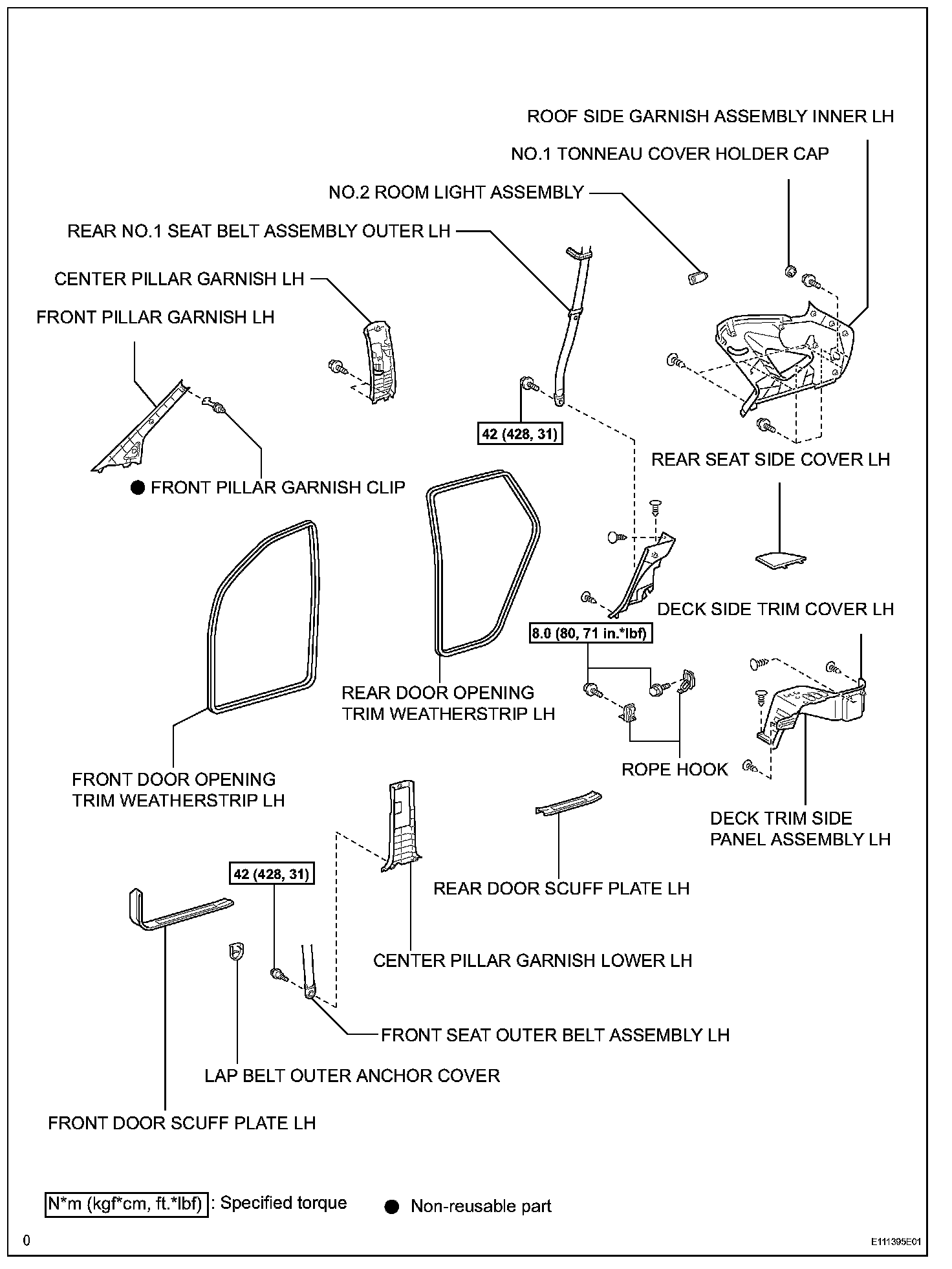 ROOF SIDE GARNISH ASSEMBLY INNER LH

NO.1 TONNEAU COVER HOLDER CAP

NO.2 ROOM LIGHT ASSEMBLY

REAR NO.1 SEAT BELT ASSEMBLY OUTER LH

CENTER PILLAR GARNISH LH

FRONT PILLAR GARNISH LH

42 (428, 31)

REAR SEAT SIDE COVER LH

● FRONT PILLAR GARNISH CLIP

DECK SIDE TRIM COVER LH

8.0 (80, 71 in.*lbf)

REAR DOOR OPENING TRIM WEATHERSTRIP LH

ROPE HOOK

FRONT DOOR OPENING TRIM WEATHERSTRIP LH

DECK TRIM SIDE PANEL ASSEMBLY LH

42 (428, 31)

REAR DOOR SCUFF PLATE LH

CENTER PILLAR GARNISH LOWER LH

FRONT SEAT OUTER BELT ASSEMBLY LH

LAP BELT OUTER ANCHOR COVER

FRONT DOOR SCUFF PLATE LH

N*m (kgf*cm, ft.*lbf) : Specified torque

● Non-reusable part

0

E111395E01