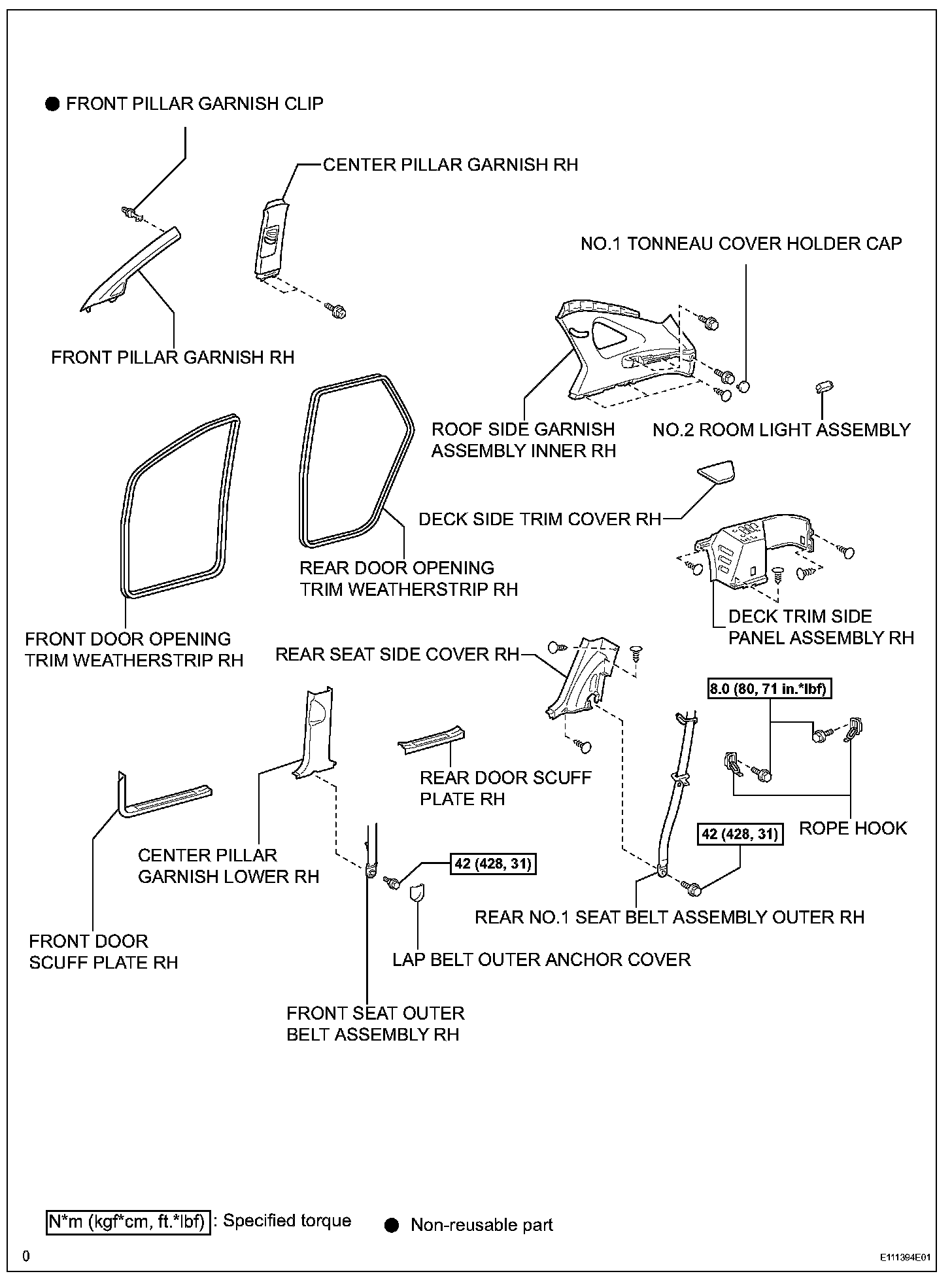 ● FRONT PILLAR GARNISH CLIP

CENTER PILLAR GARNISH RH

NO.1 TONNEAU COVER HOLDER CAP

FRONT PILLAR GARNISH RH

ROOF SIDE GARNISH ASSEMBLY INNER RH

NO.2 ROOM LIGHT ASSEMBLY

DECK SIDE TRIM COVER RH

REAR DOOR OPENING TRIM WEATHERSTRIP RH

DECK TRIM SIDE PANEL ASSEMBLY RH

FRONT DOOR OPENING TRIM WEATHERSTRIP RH

REAR SEAT SIDE COVER RH

8.0 (80, 71 in.*lbf)

REAR DOOR SCUFF PLATE RH

ROPE HOOK

42 (428, 31)

CENTER PILLAR GARNISH LOWER RH

42 (428, 31)

REAR NO.1 SEAT BELT ASSEMBLY OUTER RH

FRONT DOOR SCUFF PLATE RH

LAP BELT OUTER ANCHOR COVER

FRONT SEAT OUTER BELT ASSEMBLY RH

N*m (kgf*cm, ft.*lbf) : Specified torque

● Non-reusable part

0

E111394E01