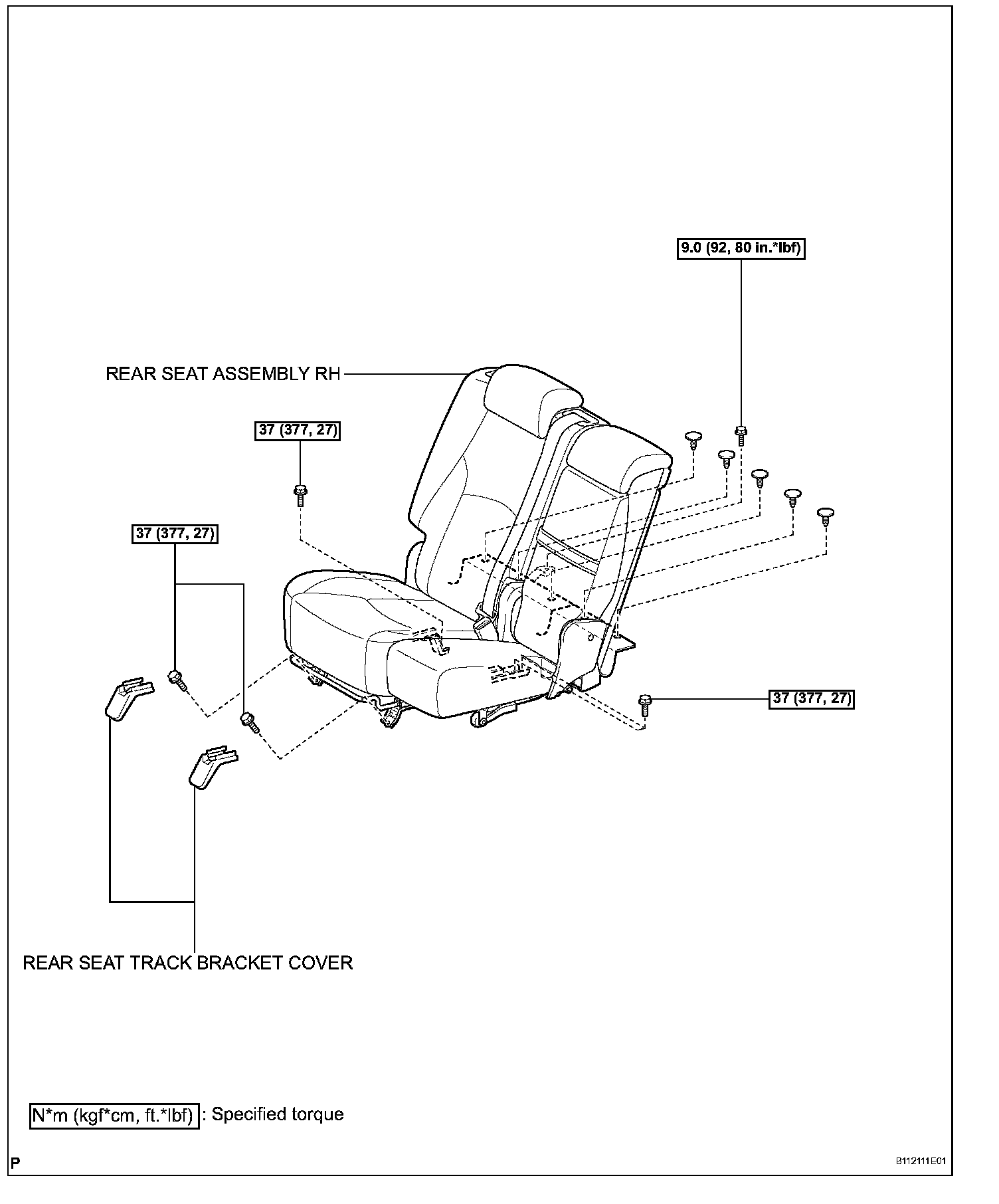 9.0 (92, 80 in.*lbf)

REAR SEAT ASSEMBLY RH

37 (377, 27)

37 (377, 27)

37 (377, 27)

REAR SEAT TRACK BRACKET COVER

N*m (kgf*cm, ft.*lbf) : Specified torque

P

B112111E01