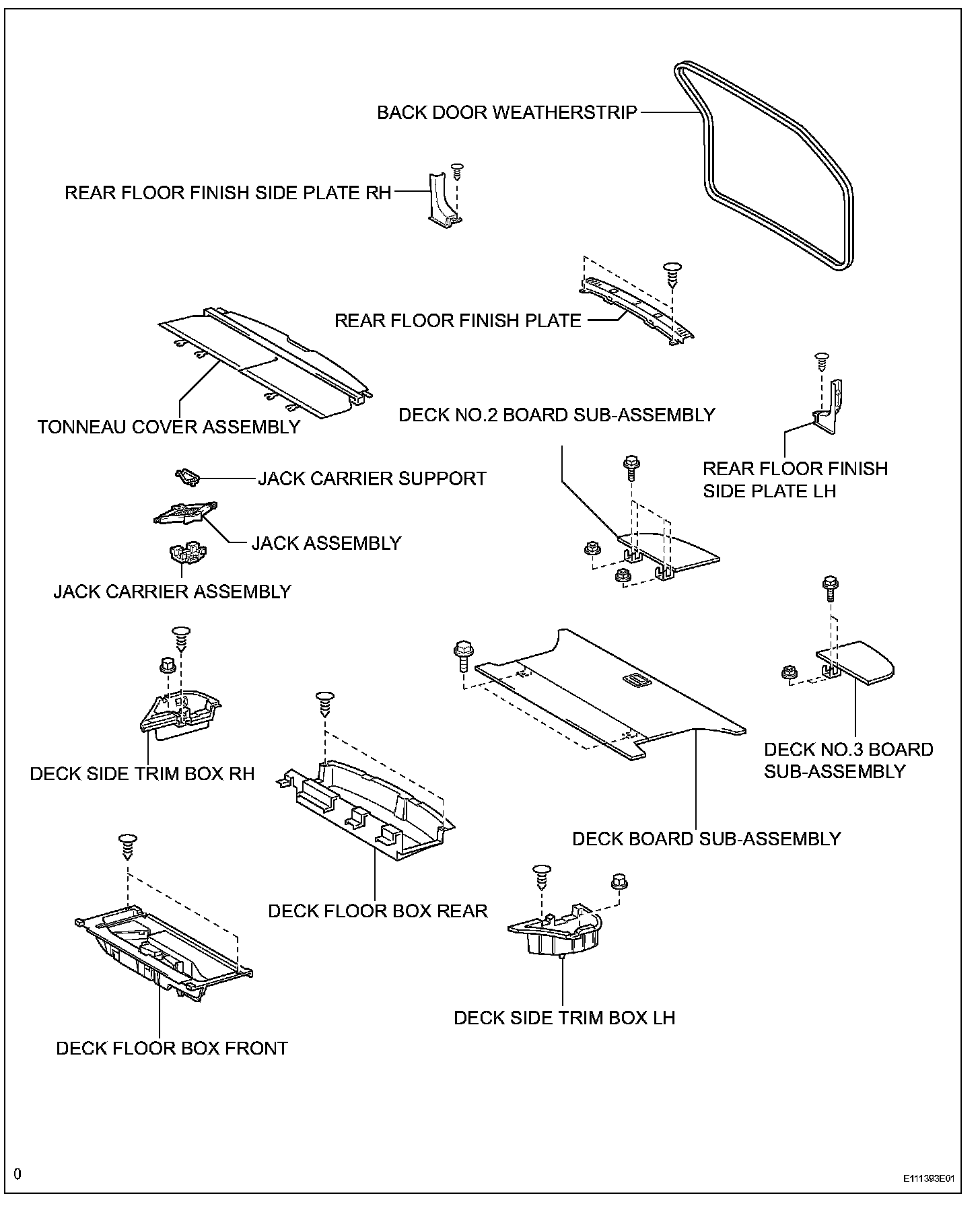 BACK DOOR WEATHERSTRIP

REAR FLOOR FINISH SIDE PLATE RH

REAR FLOOR FINISH PLATE

TONNEAU COVER ASSEMBLY

DECK NO.2 BOARD SUB-ASSEMBLY

REAR FLOOR FINISH SIDE PLATE LH

JACK CARRIER SUPPORT

JACK ASSEMBLY

JACK CARRIER ASSEMBLY

DECK SIDE TRIM BOX RH

DECK NO.3 BOARD SUB-ASSEMBLY

DECK BOARD SUB-ASSEMBLY

DECK FLOOR BOX REAR

DECK SIDE TRIM BOX LH

DECK FLOOR BOX FRONT

0

E111393E01