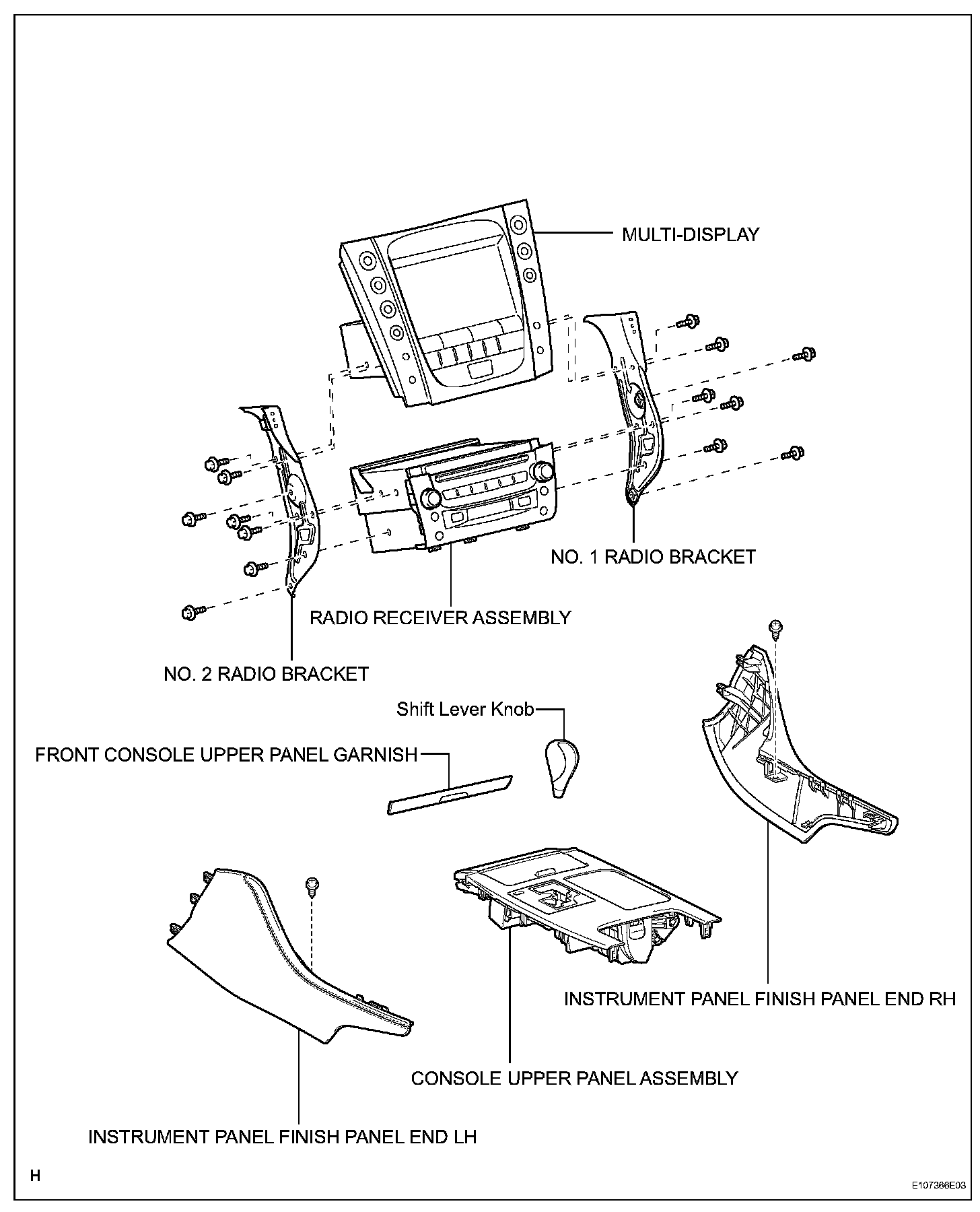 MULTI-DISPLAY

NO. 1 RADIO BRACKET

RADIO RECEIVER ASSEMBLY

NO. 2 RADIO BRACKET

Shift Lever Knob

FRONT CONSOLE UPPER PANEL GARNISH

INSTRUMENT PANEL FINISH PANEL END RH

CONSOLE UPPER PANEL ASSEMBLY

INSTRUMENT PANEL FINISH PANEL END LH

H

E107366E03