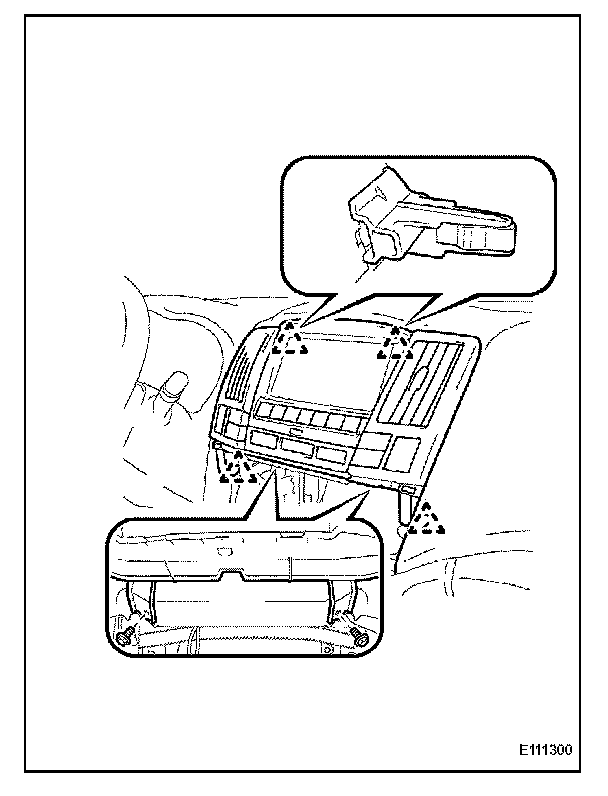 E111300