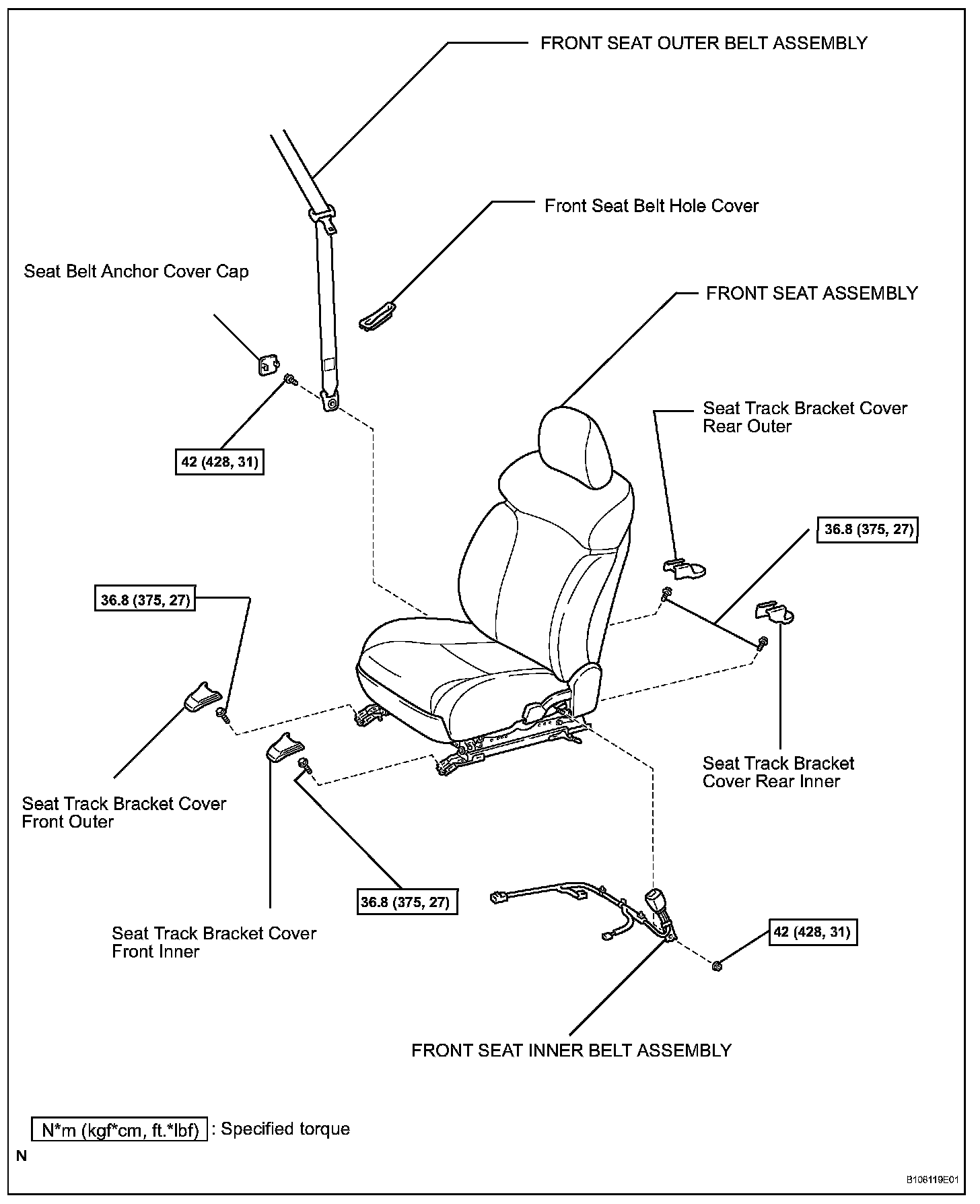 FRONT SEAT OUTER BELT ASSEMBLY

Front Seat Belt Hole Cover

Seat Belt Anchor Cover Cap

FRONT SEAT ASSEMBLY

Seat Track Bracket Cover Rear Outer

42 (428, 31)

36.8 (375, 27)

36.8 (375, 27)

Seat Track Bracket Cover Rear Inner

Seat Track Bracket Cover Front Outer

36.8 (375, 27)

Seat Track Bracket Cover Front Inner

42 (428, 31)

FRONT SEAT INNER BELT ASSEMBLY

N*m (kgf*cm, ft.*lbf) : Specified torque

N

B106119E01