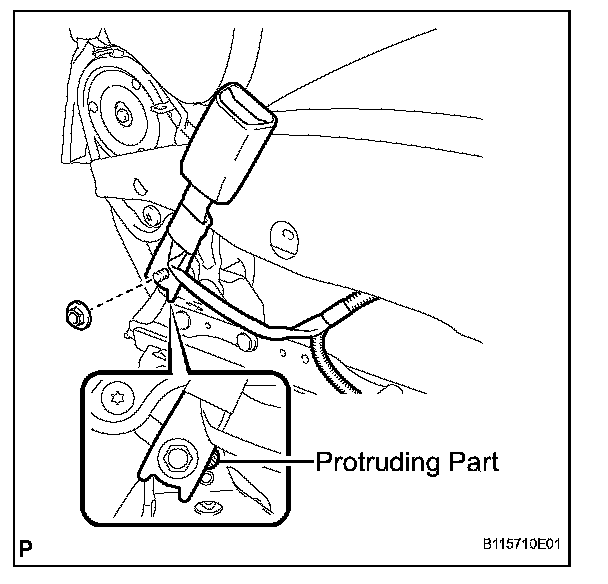 Protruding Part

P

B115710E01