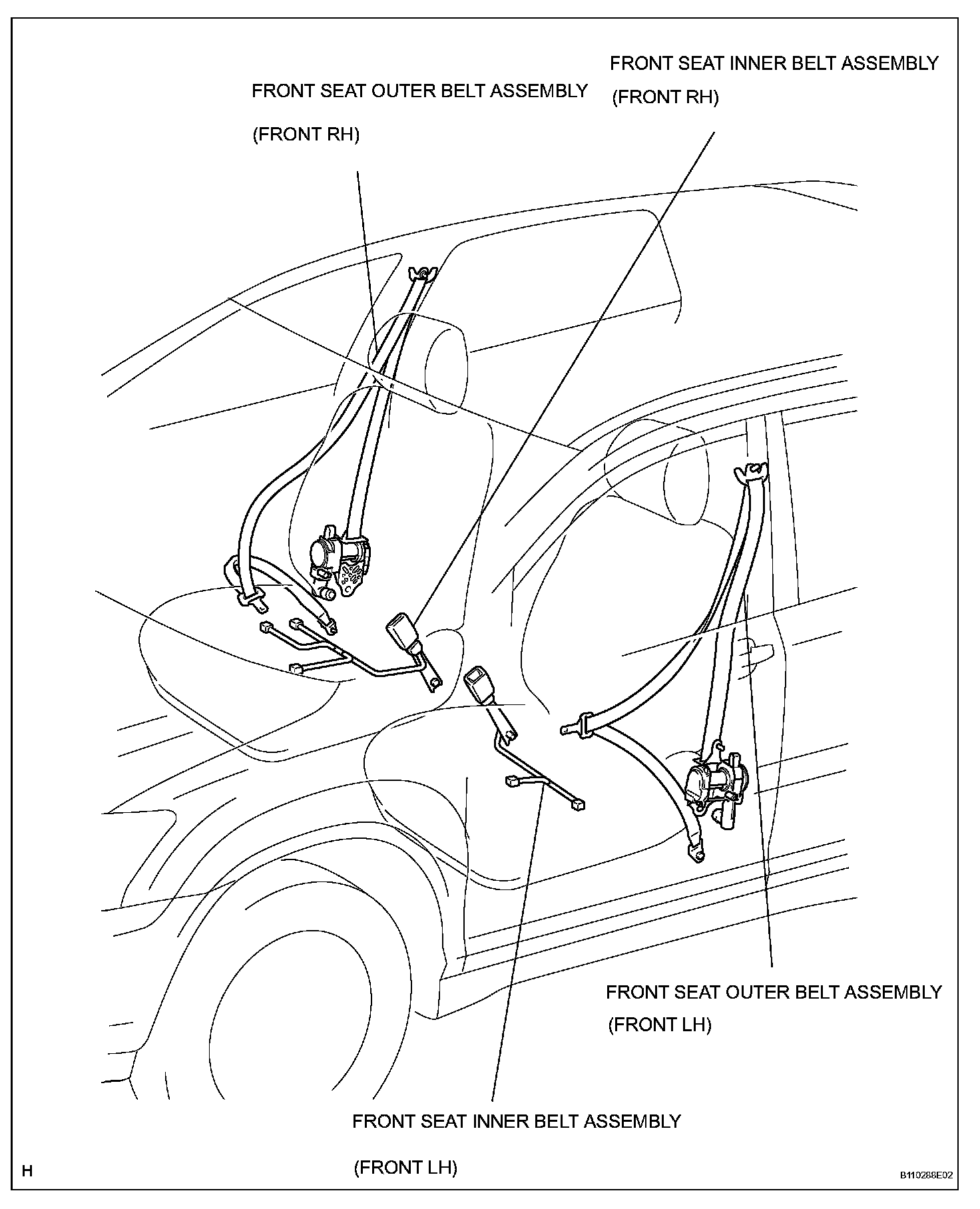 FRONT SEAT INNER BELT ASSEMBLY
(FRONT RH)

FRONT SEAT OUTER BELT ASSEMBLY
(FRONT RH)

FRONT SEAT OUTER BELT ASSEMBLY
(FRONT LH)

FRONT SEAT INNER BELT ASSEMBLY
(FRONT LH)

H

B110288E02